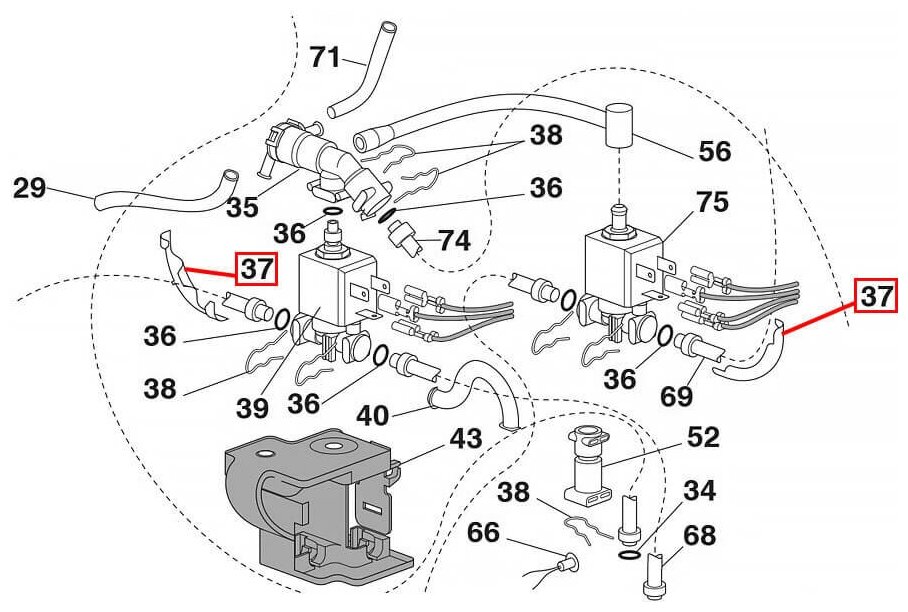 71
38
56
29
35
36
36
74
75
37
37
36
38
39
36
40
36
69
43
52
38
34
66
68