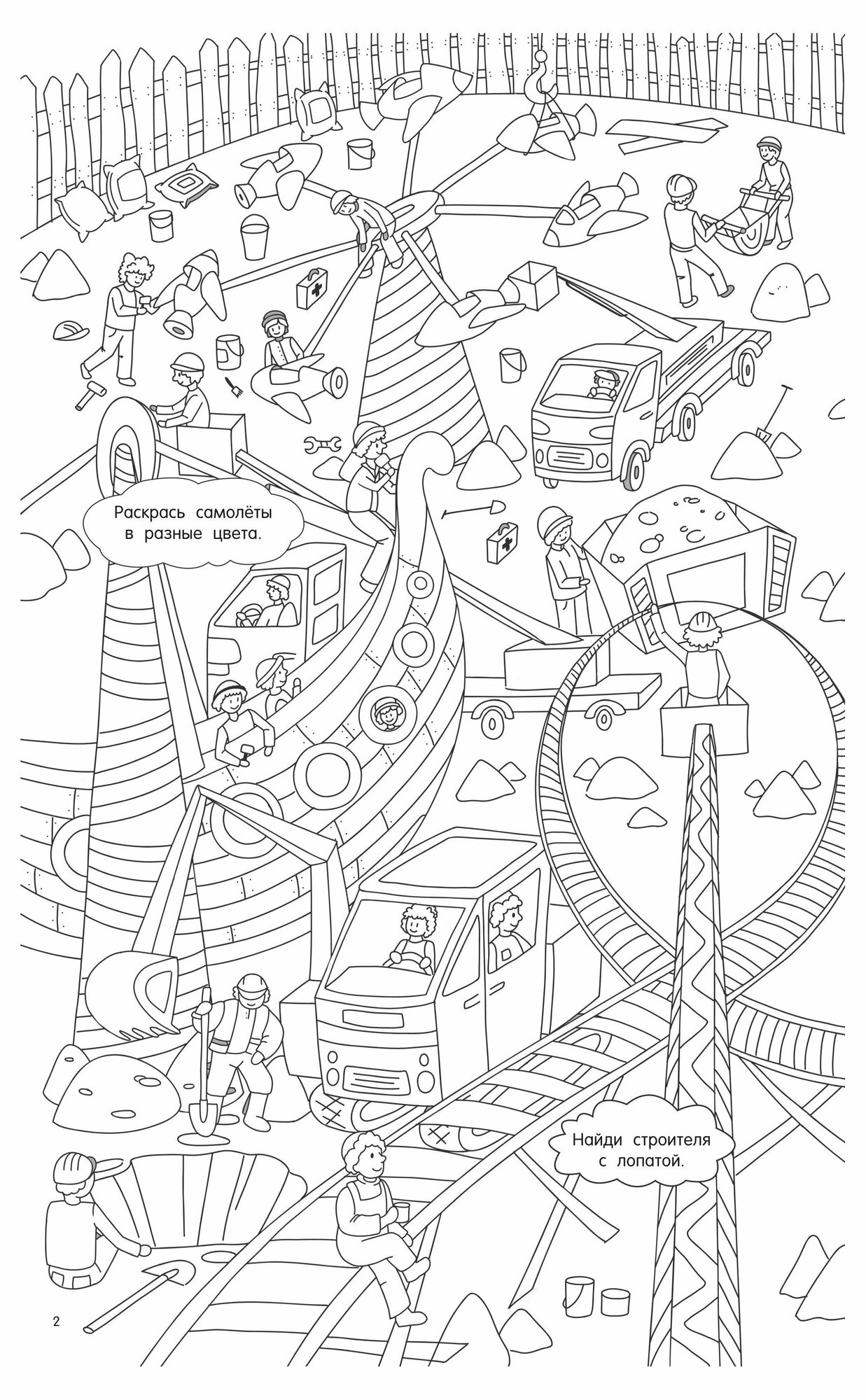 Раскрась самолёты в разные цвета.

Найди строителя с лопатой.

2