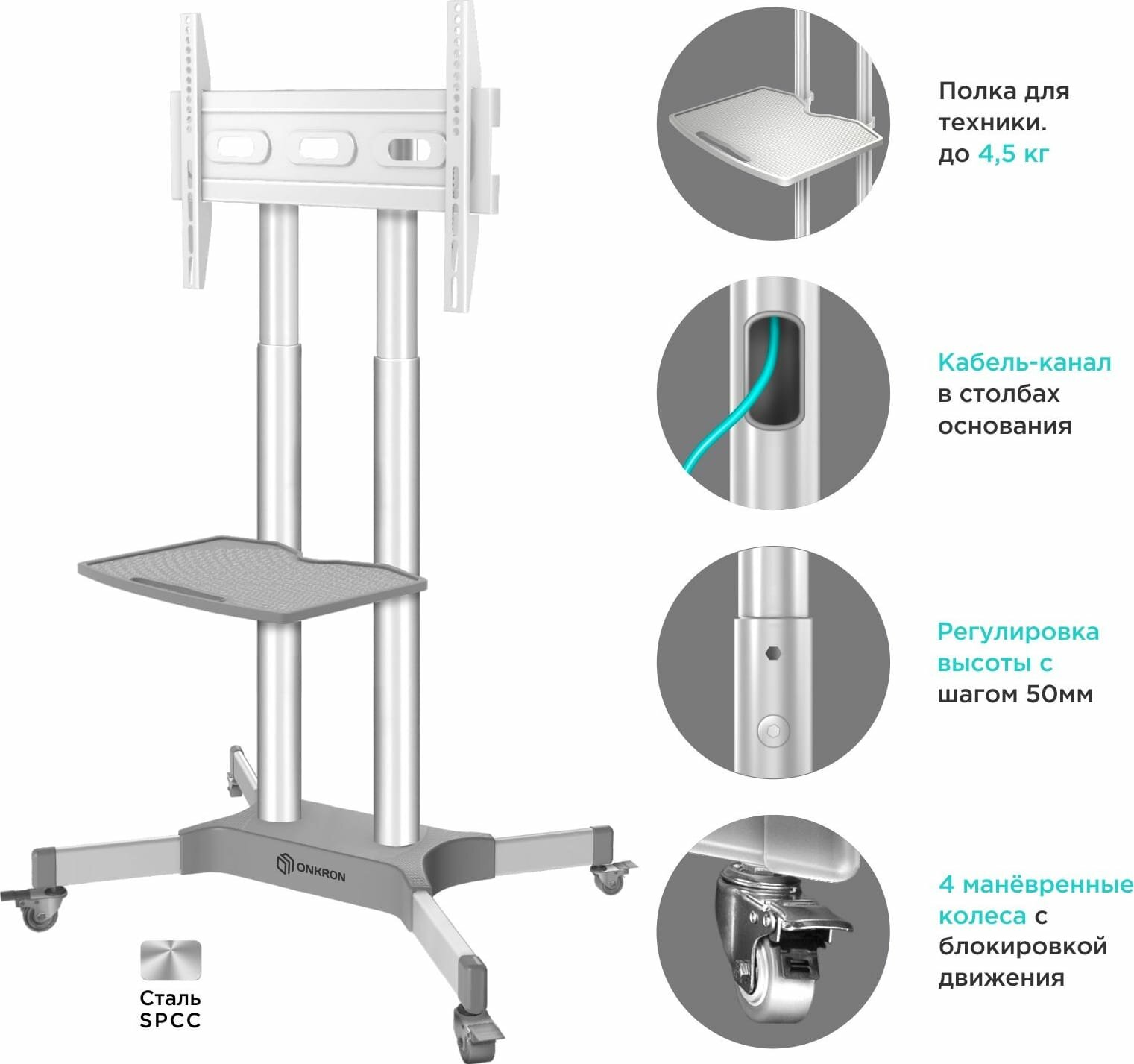 ONKRON

Сталь SPCC

Полка для техники. до 4,5 кг

Кабель-канал в столбах основания

Регулировка высоты с шагом 50мм

4 манёвренные колеса с блокировкой движения