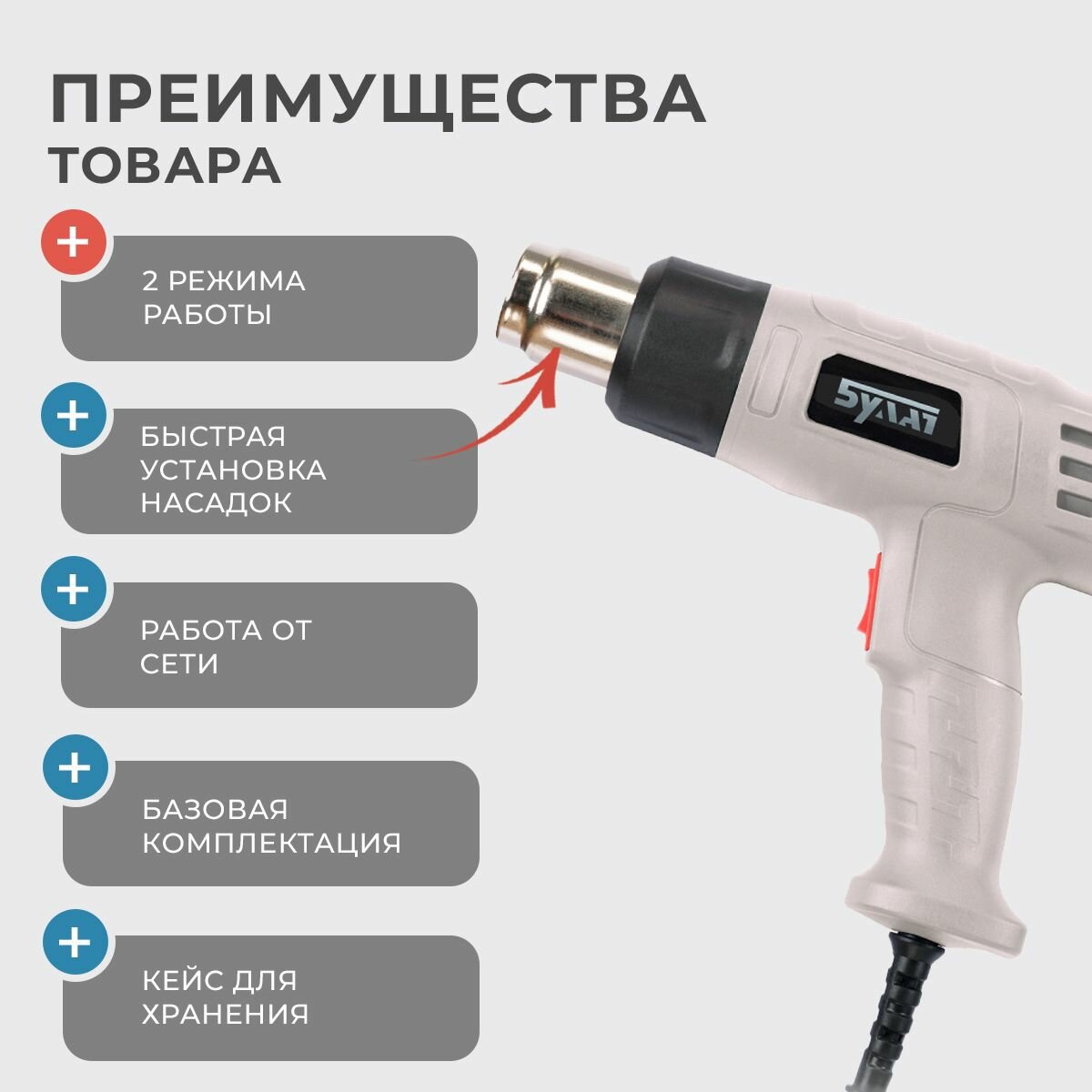 ПРЕИМУЩЕСТВА
ТОВАРА

+
2 РЕЖИМА РАБОТЫ

+
БЫСТРАЯ УСТАНОВКА НАСАДОК

+
РАБОТА ОТ СЕТИ

+
БАЗОВАЯ КОМПЛЕКТАЦИЯ

+
КЕЙС ДЛЯ ХРАНЕНИЯ

БУЛАТ