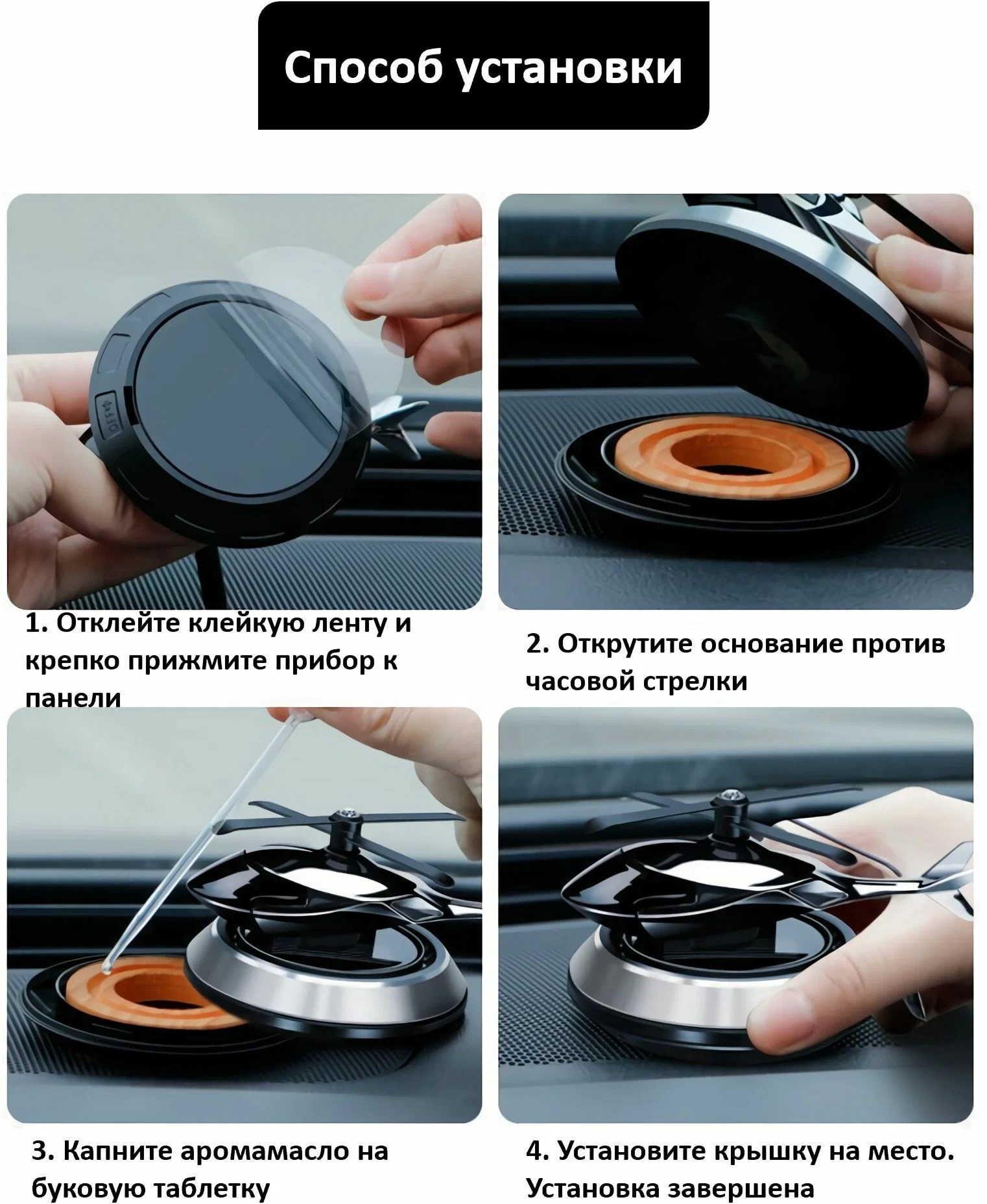 Способ установки

OFF

1. Отклейте клейкую ленту и крепко прижмите прибор к панели

2. Открутите основание против часовой стрелки

3. Капните аромамасло на буковую таблетку

4. Установите крышку на место. Установка завершена