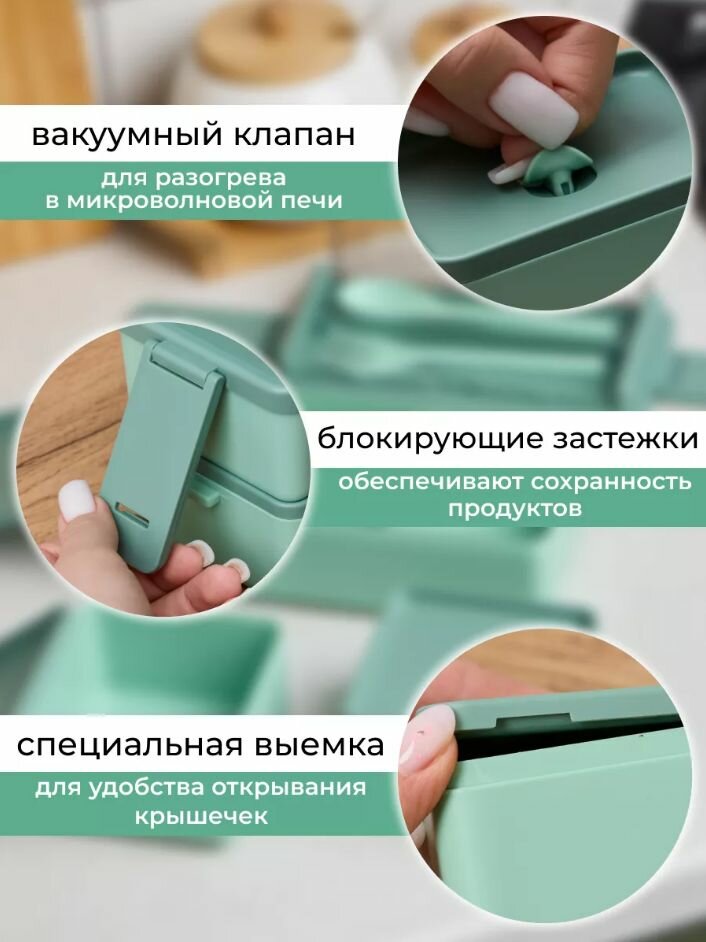 вакуумный клапан

для разогрева
в микроволновой печи

блокирующие застежки

обеспечивают сохранность
продуктов

специальная выемка

для удобства открывания
крышечек