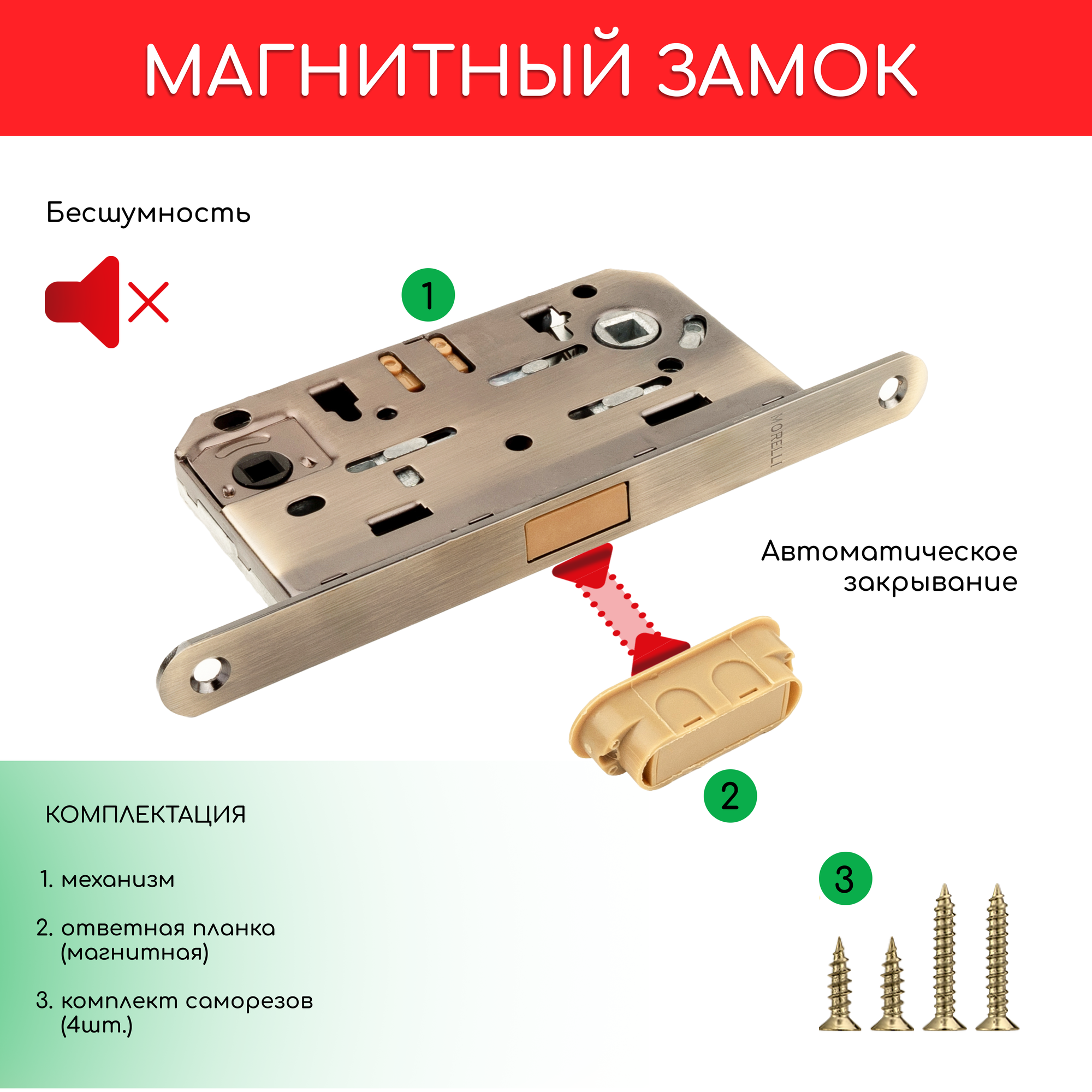 МАГНИТНЫЙ ЗАМОК

Бесшумность

1

MORELLI

Автоматическое закрывание

2

КОМПЛЕКТАЦИЯ

1. механизм

2. ответная планка (магнитная)

3. комплект саморезов (4шт.)

3