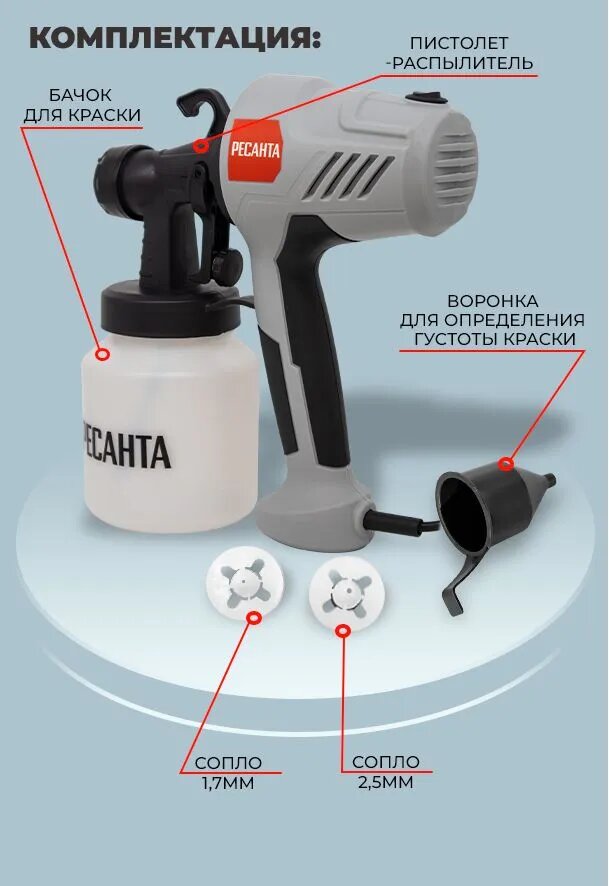 КОМПЛЕКТАЦИЯ:

ПИСТОЛЕТ -РАСПЫЛИТЕЛЬ

БАЧОК ДЛЯ КРАСКИ

РЕСАНТА

ВОРОНКА ДЛЯ ОПРЕДЕЛЕНИЯ ГУСТОТЫ КРАСКИ

РЕСАНТА

СОПЛО 1,7ММ

СОПЛО 2,5ММ