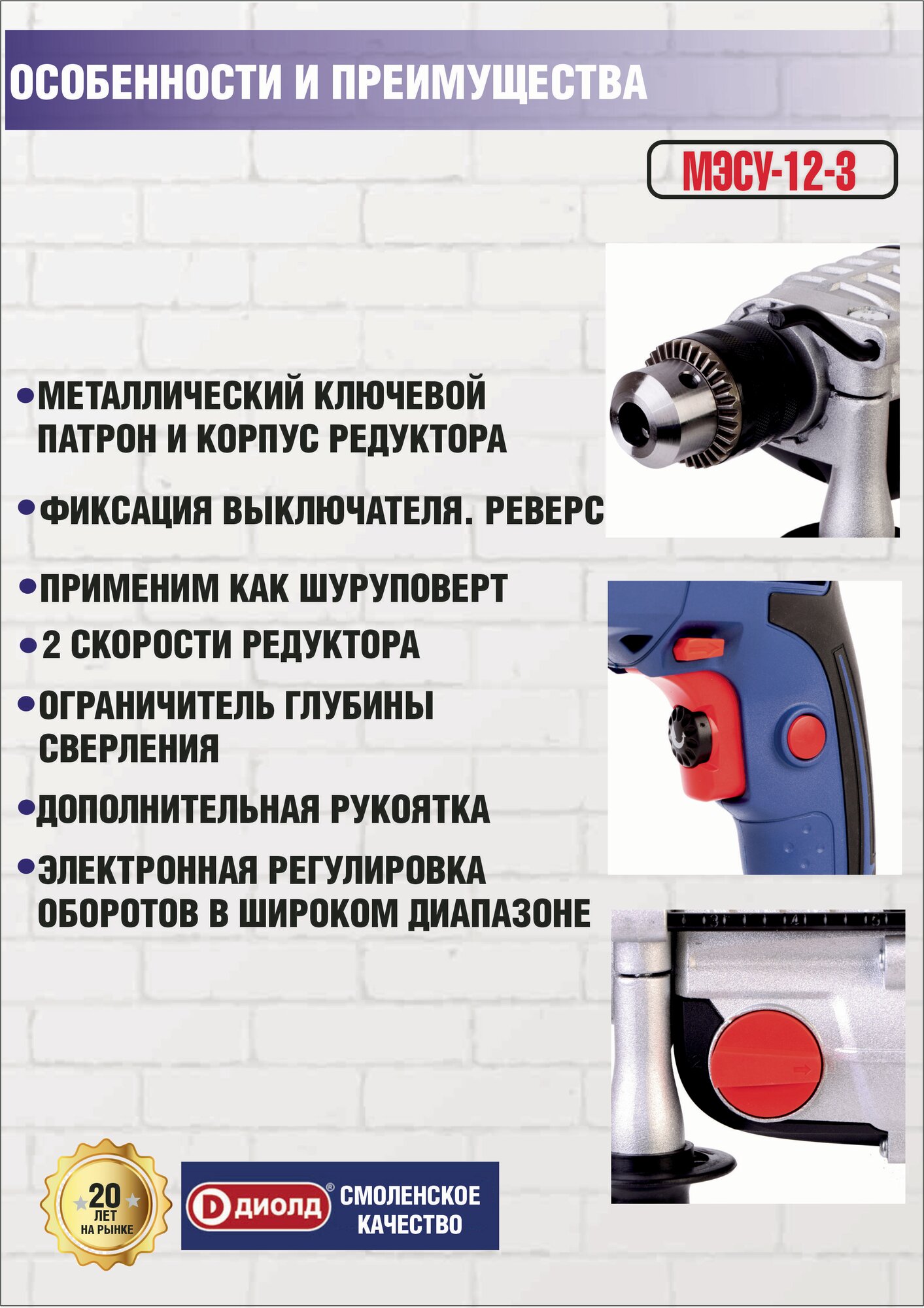 ОСОБЕННОСТИ И ПРЕИМУЩЕСТВА

МЭСУ-12-3

•МЕТАЛЛИЧЕСКИЙ КЛЮЧЕВОЙ ПАТРОН И КОРПУС РЕДУКТОРА

•ФИКСАЦИЯ ВЫКЛЮЧАТЕЛЯ. РЕВЕРС

•ПРИМЕНИМ КАК ШУРУПОВЕРТ

•2 СКОРОСТИ РЕДУКТОРА

•ОГРАНИЧИТЕЛЬ ГЛУБИНЫ СВЕРЛЕНИЯ

•ДОПОЛНИТЕЛЬНАЯ РУКОЯТКА

•ЭЛЕКТРОННАЯ РЕГУЛИРОВКА ОБОРОТОВ В ШИРОКОМ ДИАПАЗОНЕ

20 ЛЕТ НА РЫНКЕ

D ДИОЛД® СМОЛЕНСКОЕ КАЧЕСТВО