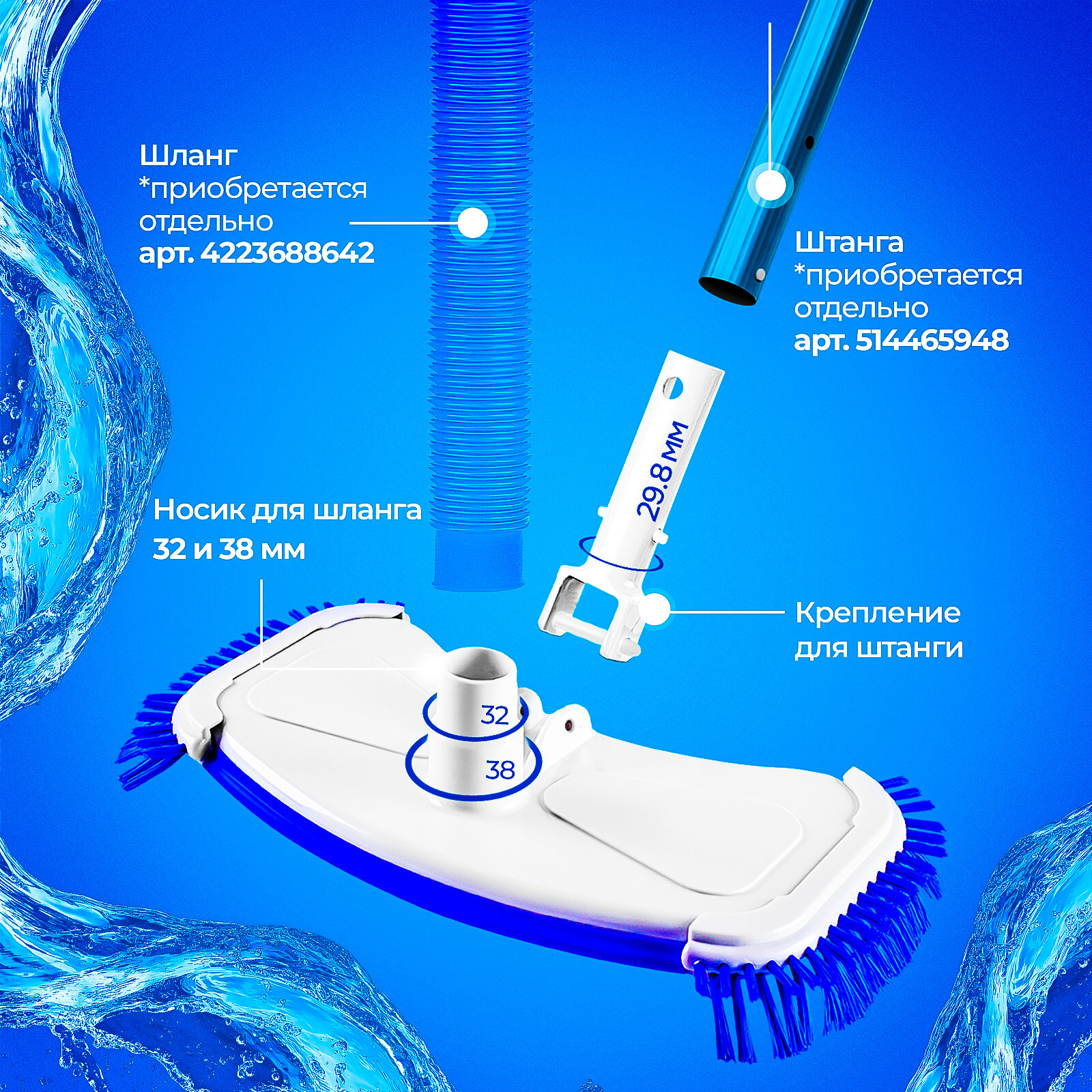 Шланг
*приобретается отдельно
арт. 4223688642

Штанга
*приобретается отдельно
арт. 514465948

29.8 мм

Носик для шланга
32 и 38 мм

Крепление для штанги

32

38