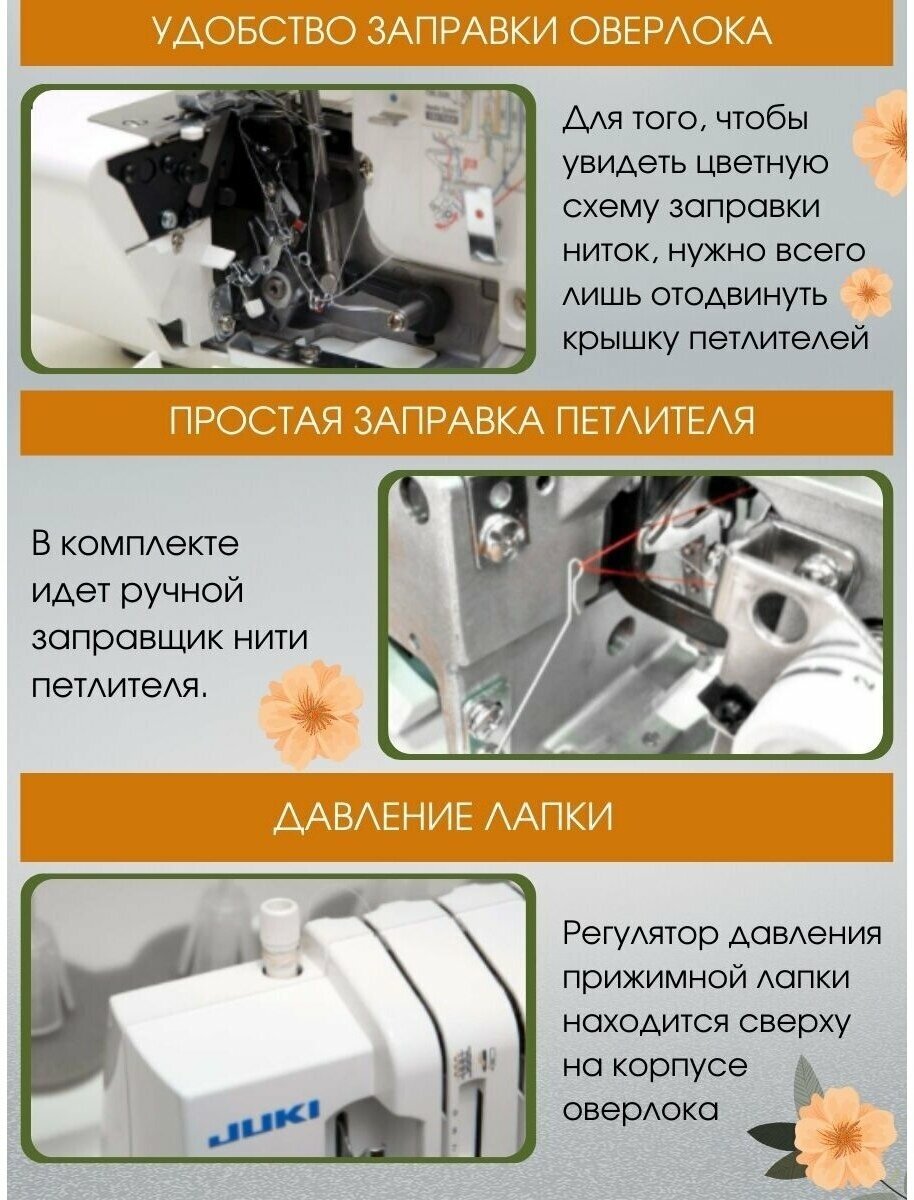 УДОБСТВО ЗАПРАВКИ ОВЕРЛОКА

Для того, чтобы увидеть цветную схему заправки ниток, нужно всего лишь отодвинуть крышку петлителей

ПРОСТАЯ ЗАПРАВКА ПЕТЛИТЕЛЯ

В комплекте идет ручной заправщик нити петлителя.

ДАВЛЕНИЕ ЛАПКИ

Регулятор давления прижимной лапки находится сверху на корпусе оверлока

JUKI