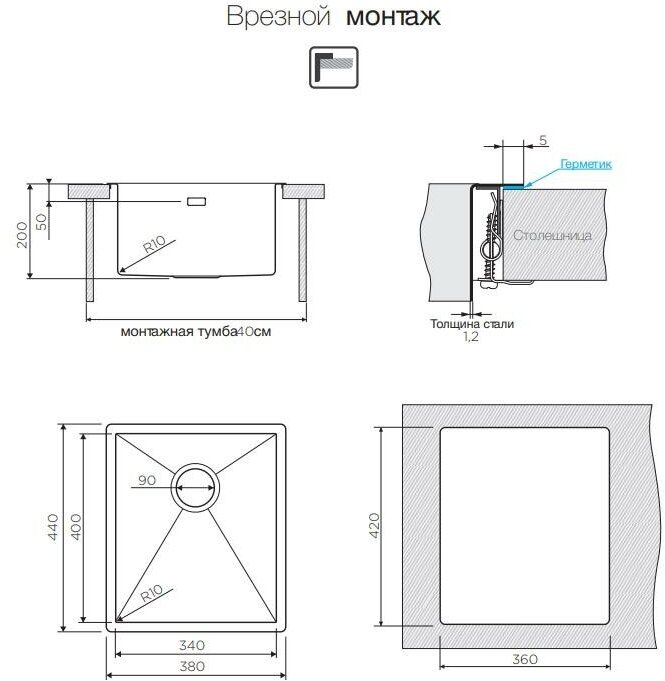 Врезной монтаж

200

50

R10

монтажная тумба40см

5

Герметик

Столешница

Толщина стали
1,2

440

400

90

R10

340

380

420

360