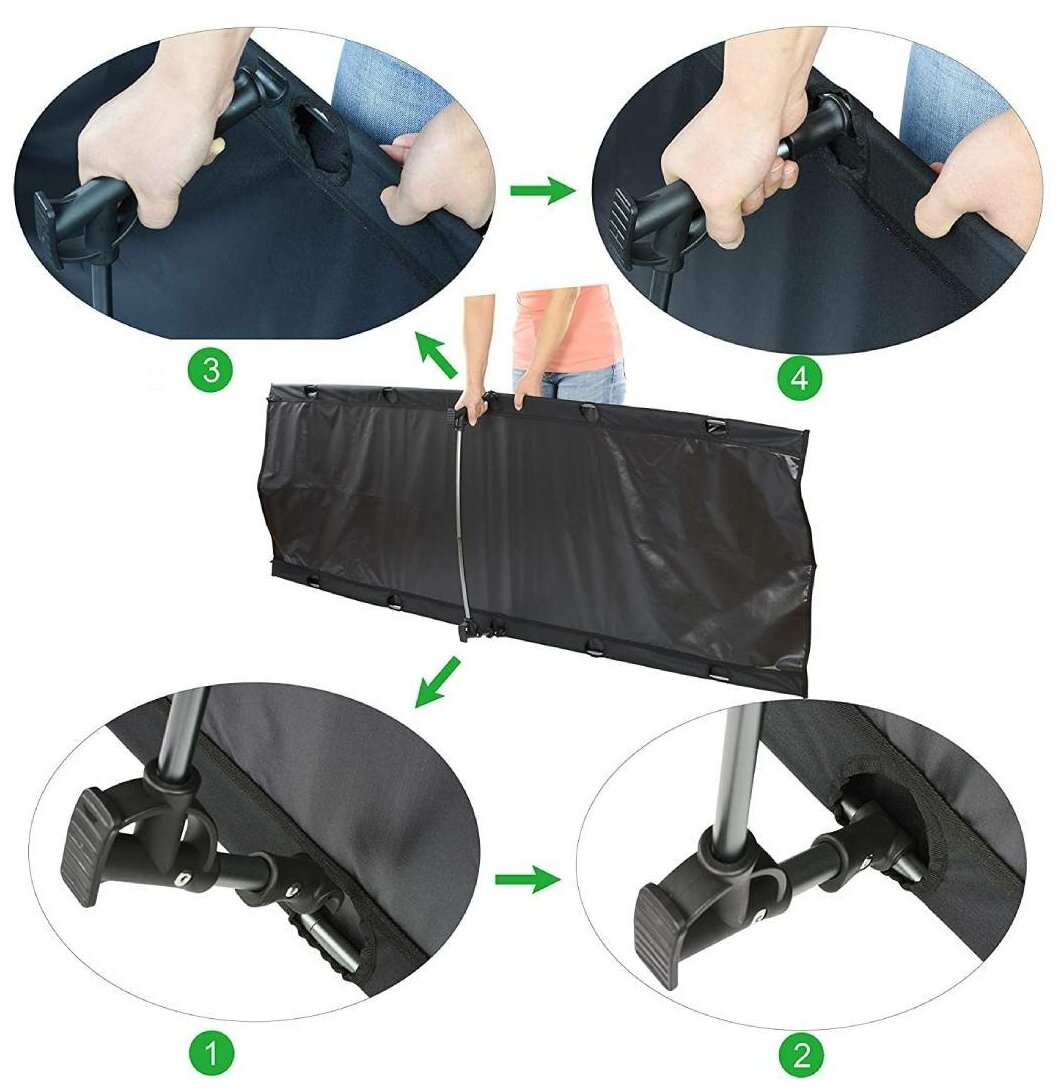 3

4

1

2