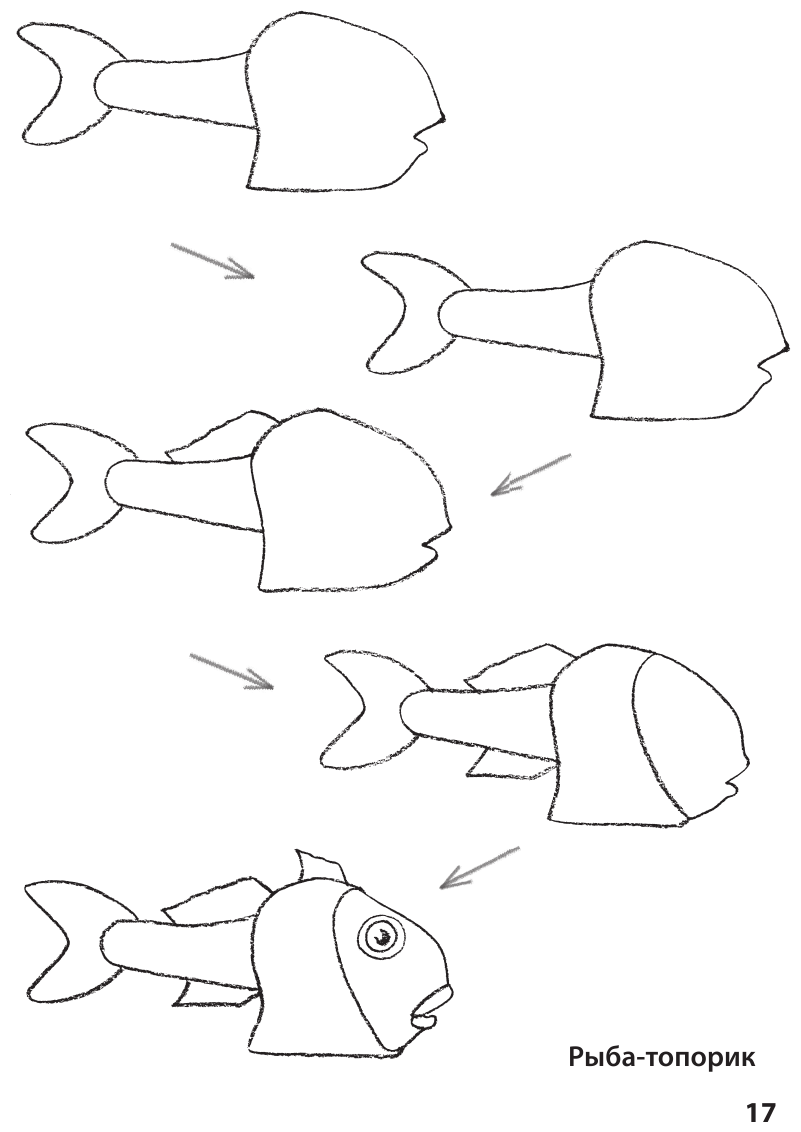 Рыба-топорик

17