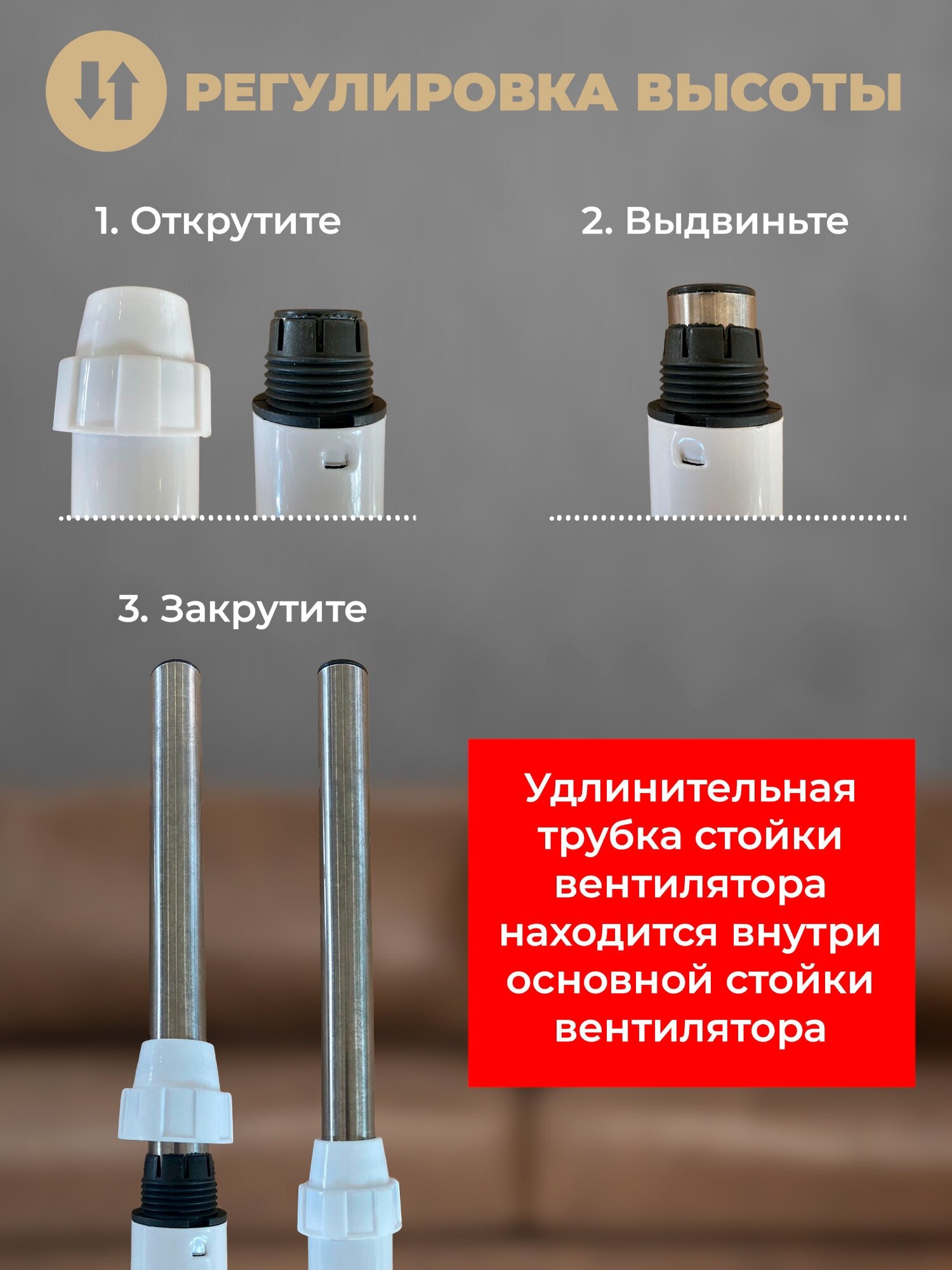 РЕГУЛИРОВКА ВЫСОТЫ

1. Открутите

2. Выдвиньте

3. Закрутите

Удлинительная трубка стойки вентилятора находится внутри основной стойки вентилятора