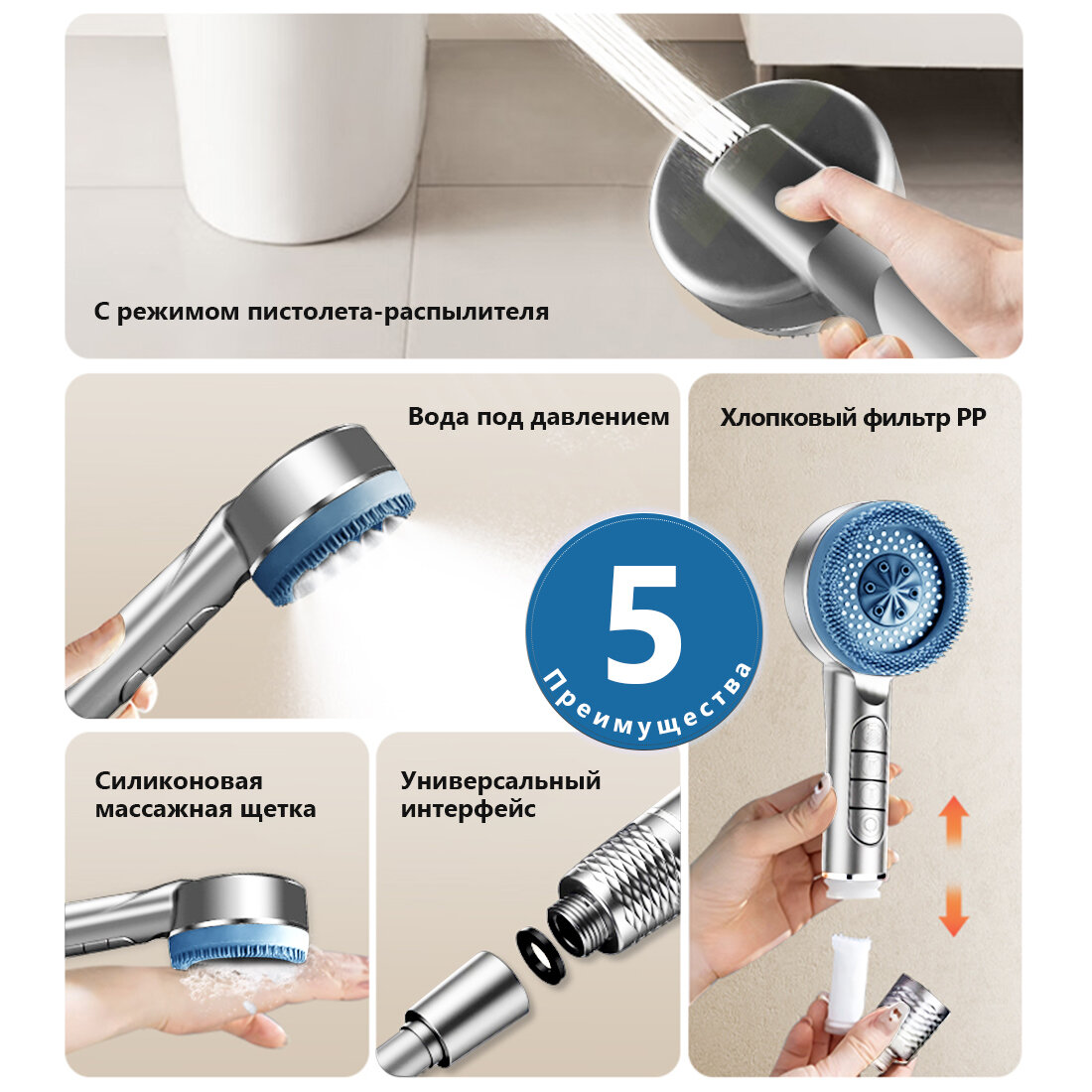 С режимом пистолета-распылителя

Вода под давлением

Хлопковый фильтр PP

5
Преимущества

Силиконовая массажная щетка

Универсальный интерфейс