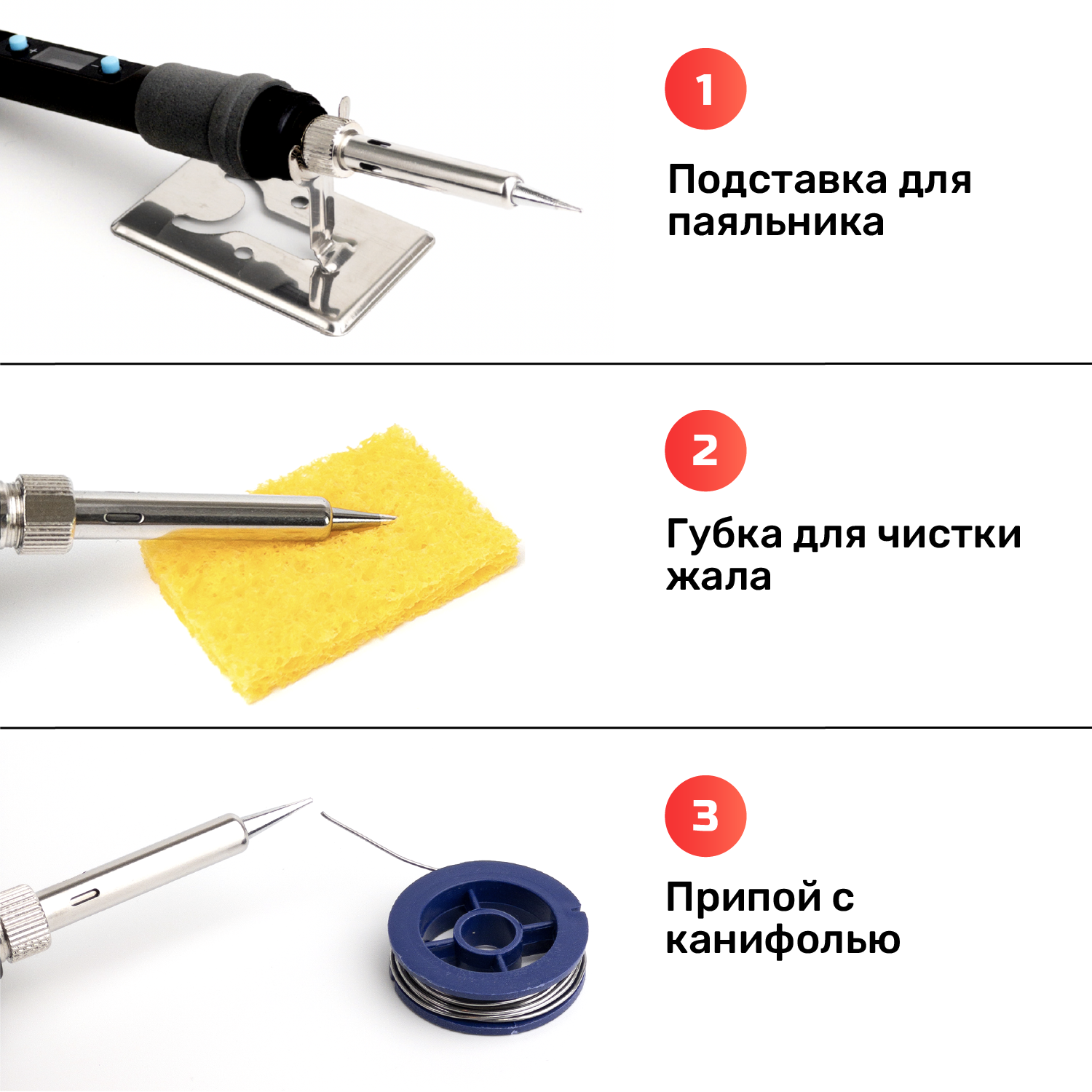 1

Подставка для паяльника

2

Губка для чистки жала

3

Припой с канифолью