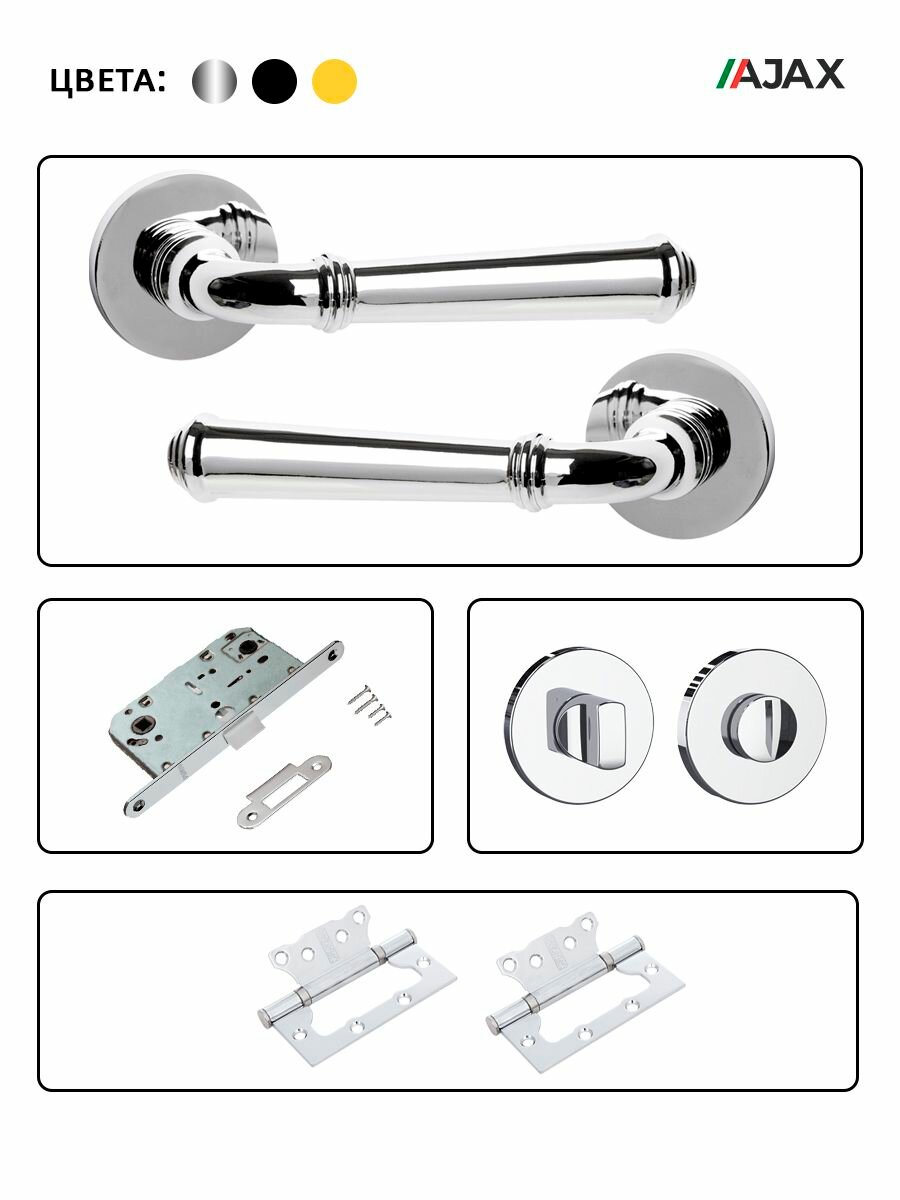 ЦВЕТА:

AJAX