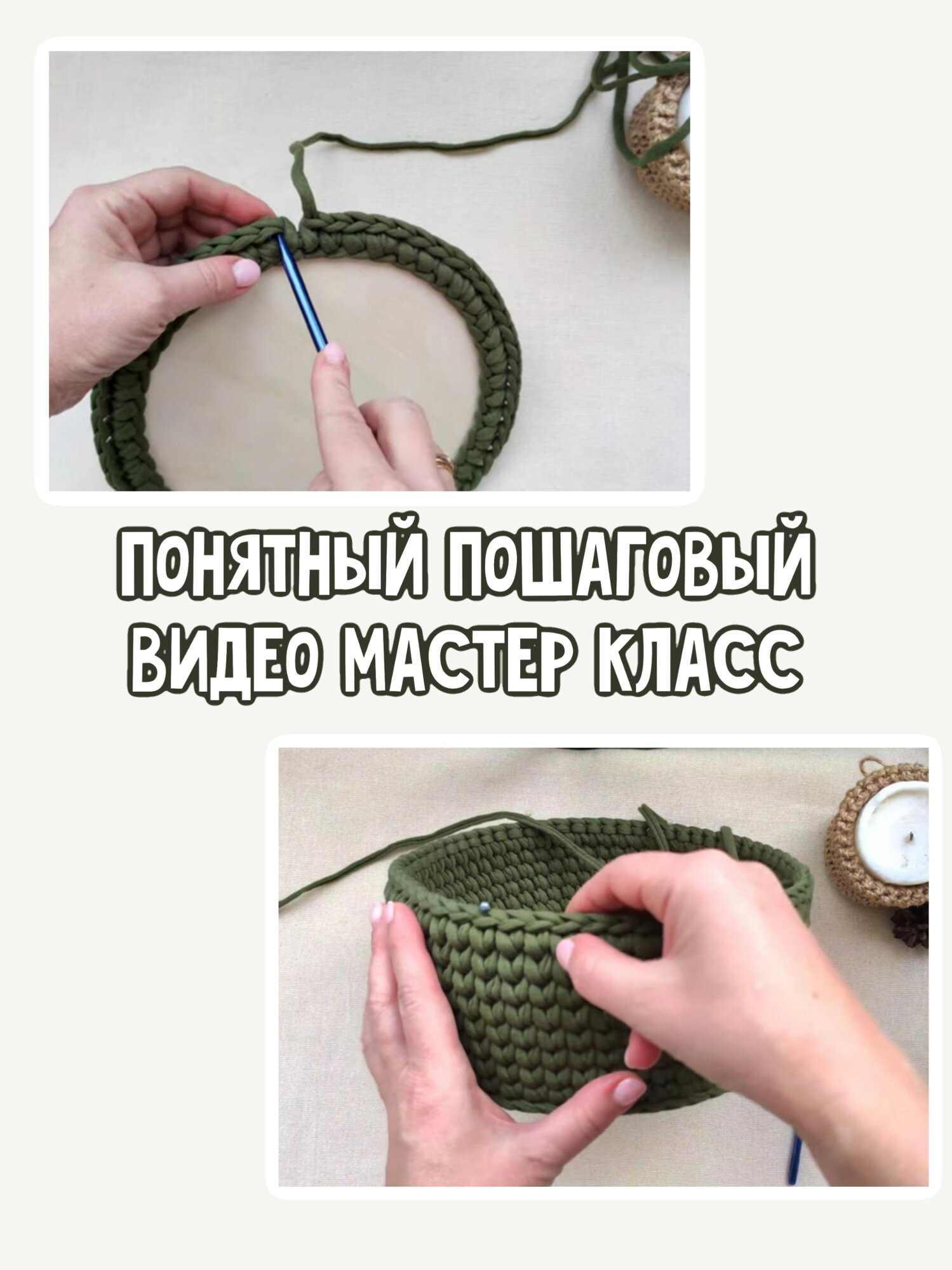 ПОНЯТНЫЙ ПОШАГОВЫЙ ВИДЕО МАСТЕР КЛАСС