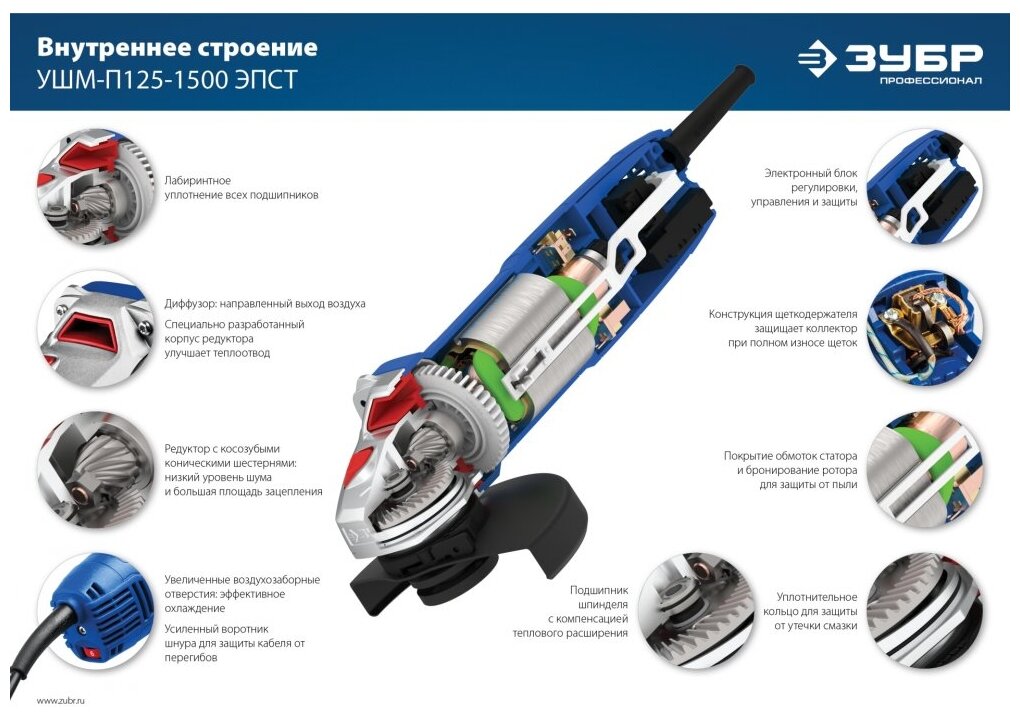 Внутреннее строение
УШМ-П125-1500 ЭПСТ

ЗУБР
ПРОФЕССИОНАЛ

Лабиринтное уплотнение всех подшипников

Диффузор: направленный выход воздуха

Специально разработанный корпус редуктора улучшает теплоотвод

Редуктор с косозубыми коническими шестернями: низкий уровень шума и большая площадь зацепления

Увеличенные воздухозаборные отверстия: эффективное охлаждение

Усиленный воротник шнура для защиты кабеля от перегибов

Электронный блок регулировки, управления и защиты

Конструкция щеткодержателя защищает коллектор при полном износе щеток

Покрытие обмоток статора и бронирование ротора для защиты от пыли

Подшипник шпинделя с компенсацией теплового расширения

Уплотнительное кольцо для защиты от утечки смазки

www.zubr.ru