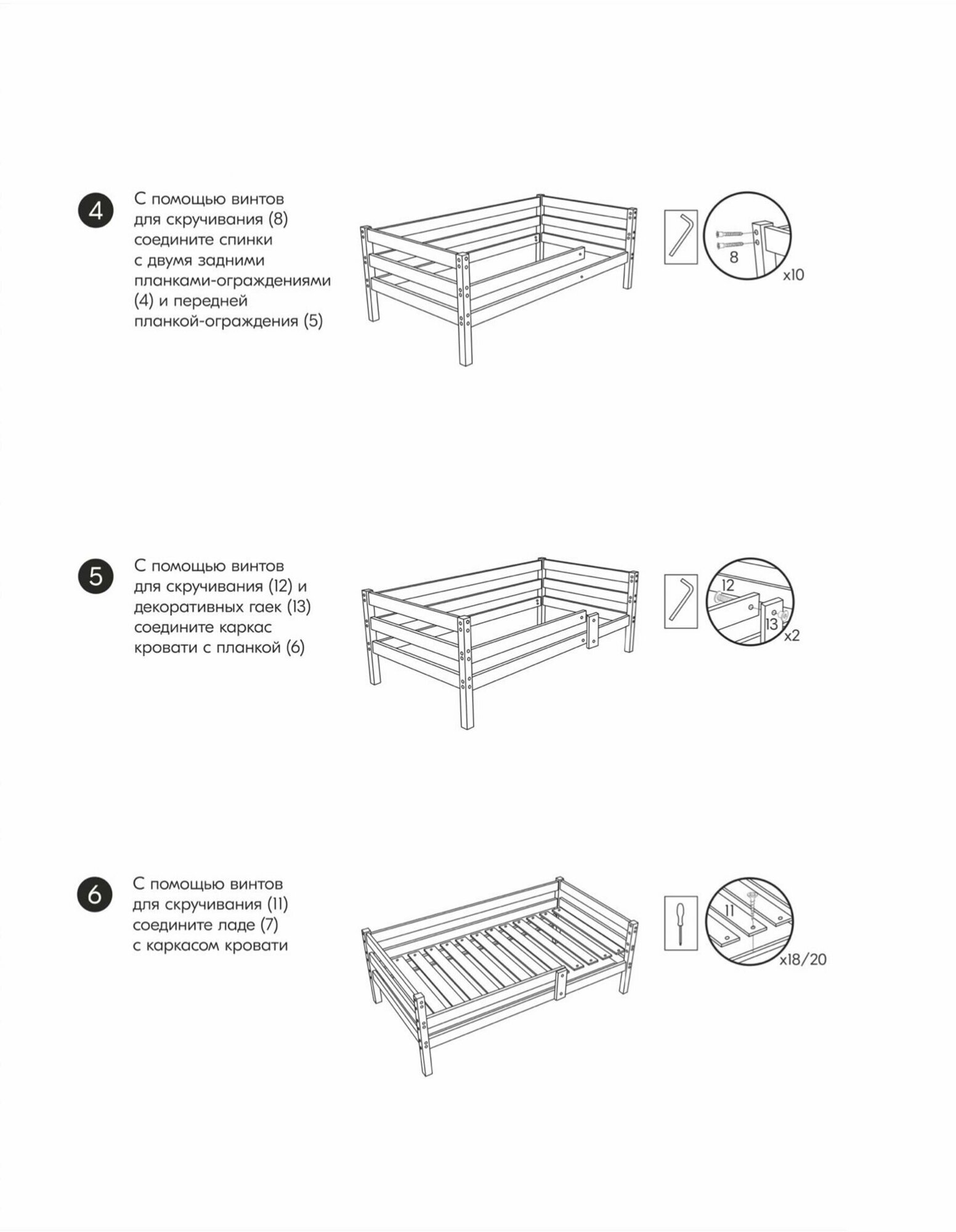 4

С помощью винтов для скручивания (8) соедините спинки с двумя задними планками-ограждениями (4) и передней планкой-ограждения (5)

8

x10

5

С помощью винтов для скручивания (12) и декоративных гаек (13) соедините каркас кровати с планкой (6)

12

13

x2

6

С помощью винтов для скручивания (11) соедините ладе (7) с каркасом кровати

11

x18/20