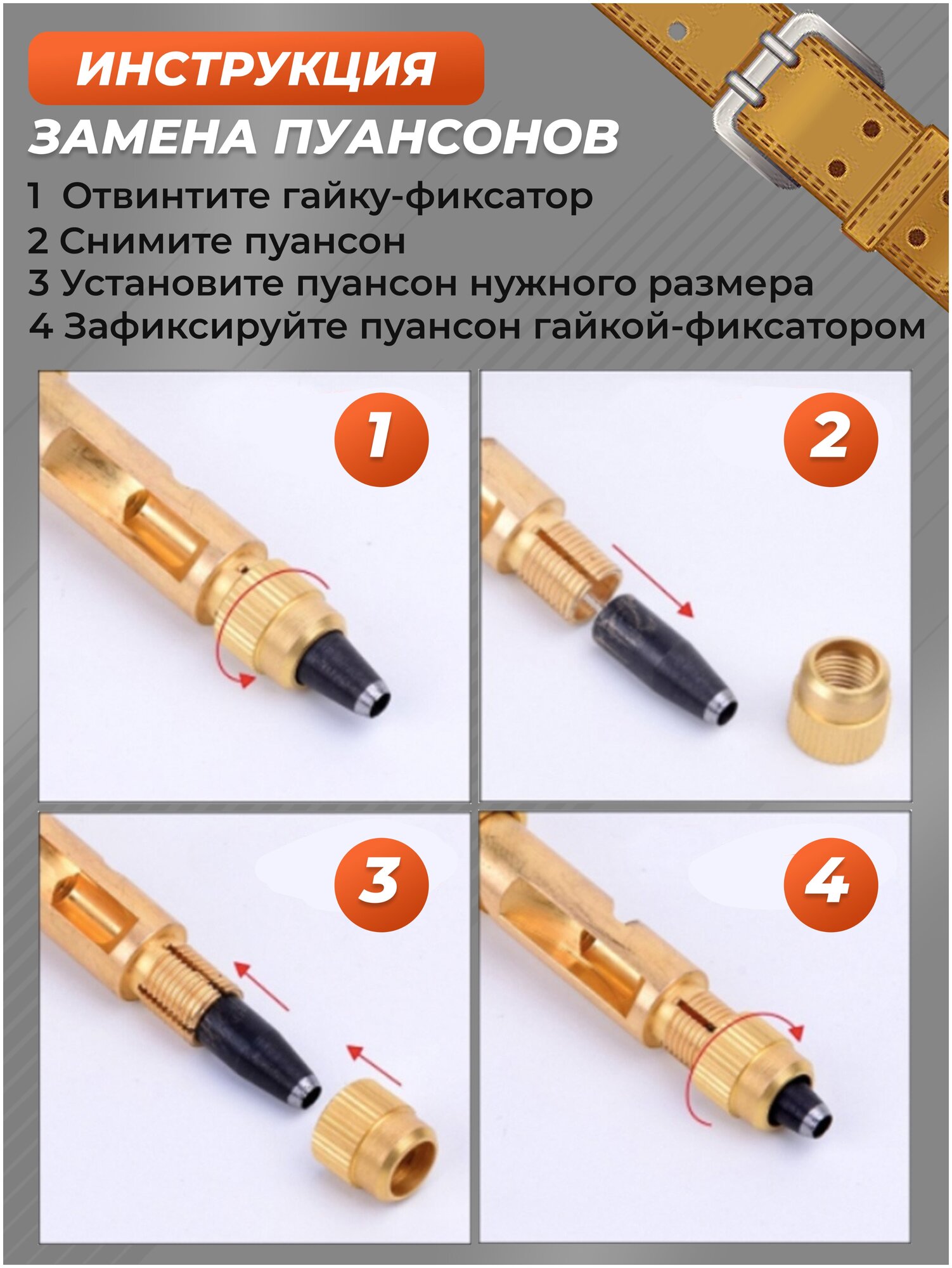 ИНСТРУКЦИЯ
ЗАМЕНА ПУАНСОНОВ

1 Отвинтите гайку-фиксатор
2 Снимите пуансон
3 Установите пуансон нужного размера
4 Зафиксируйте пуансон гайкой-фиксатором

1

2

3

4