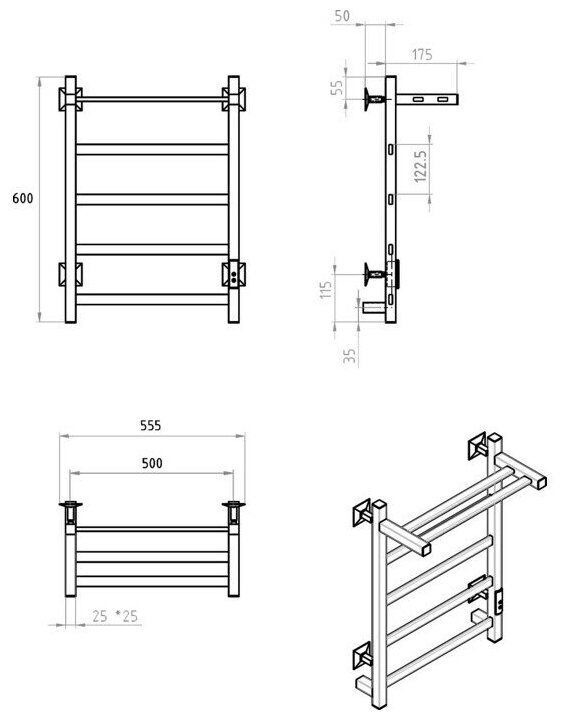 600

50

175

55

122.5

115

35

555

500

25 *25