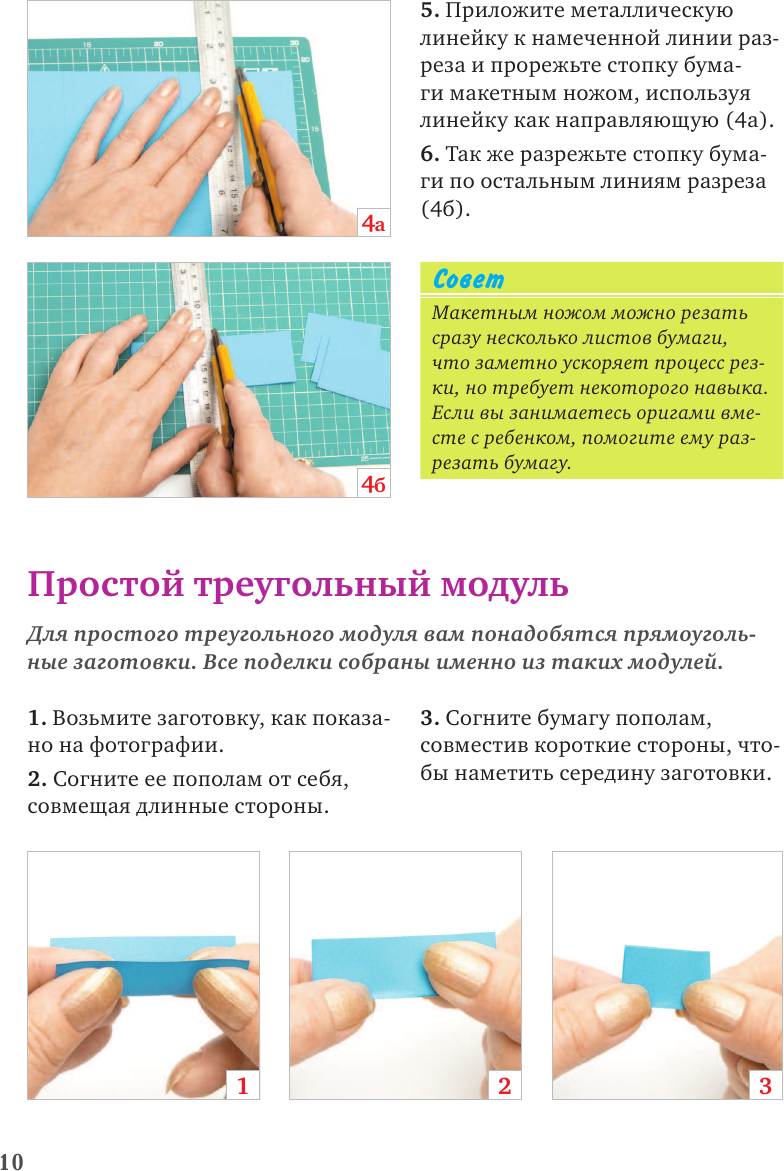 4а

5. Приложите металлическую линейку к намеченной линии разреза и прорежьте стопку бумаги макетным ножом, используя линейку как направляющую (4а).

6. Так же разрежьте стопку бумаги по остальным линиям разреза (4б).

4б

Совет

Макетным ножом можно резать сразу несколько листов бумаги, что заметно ускоряет процесс резки, но требует некоторого навыка. Если вы занимаетесь оригами вместе с ребенком, помогите ему разрезать бумагу.

Простой треугольный модуль

Для простого треугольного модуля вам понадобятся прямоугольные заготовки. Все поделки собраны именно из таких модулей.

1. Возьмите заготовку, как показано на фотографии.

2. Согните ее пополам от себя, совмещая длинные стороны.

3. Согните бумагу пополам, совместив короткие стороны, чтобы наметить середину заготовки.

1

2

3

10