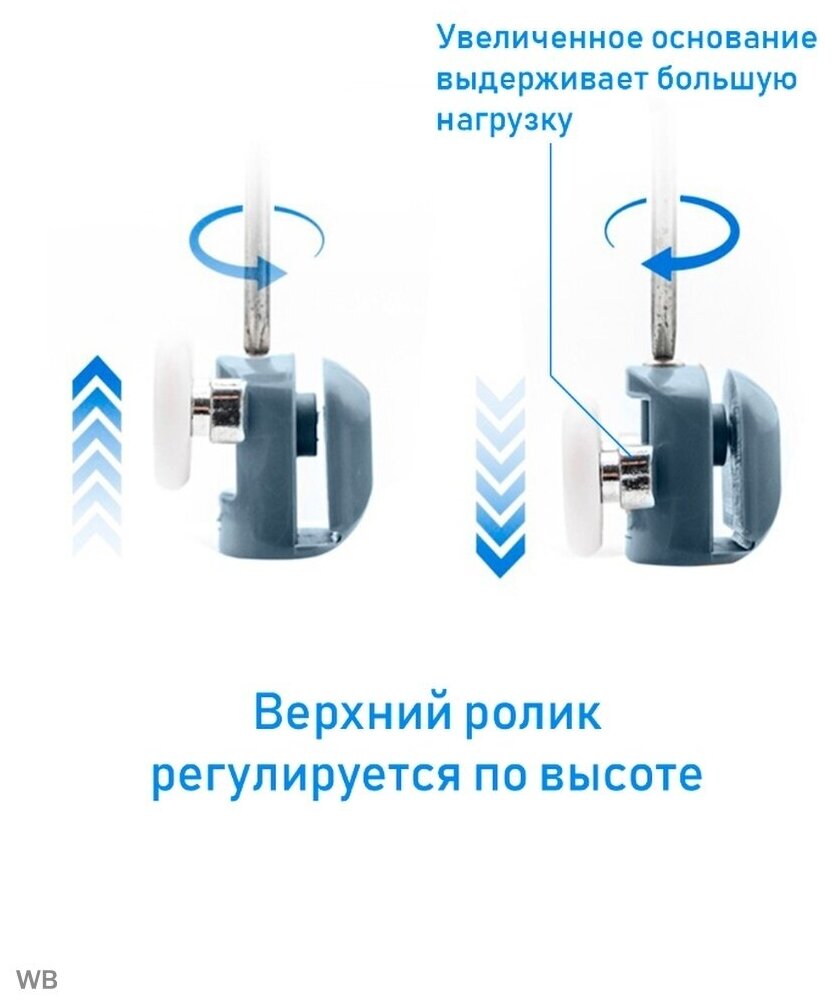 Увеличенное основание выдерживает большую нагрузку

Верхний ролик регулируется по высоте

WB