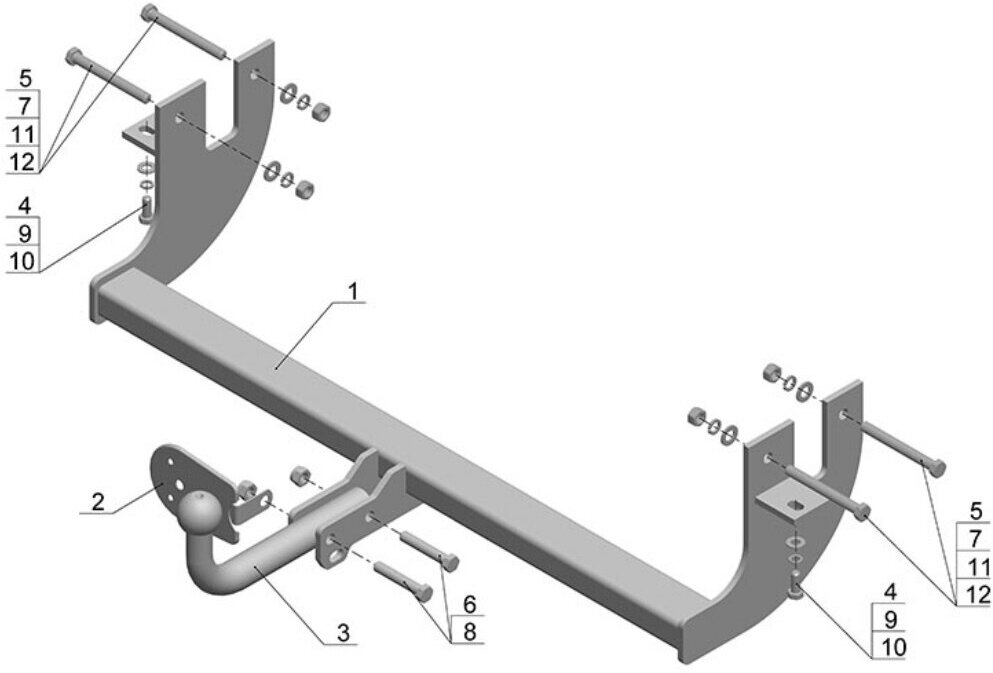 5
7
11
12

4
9
10

1

2

3

6
8

5
7
11
12

4
9
10