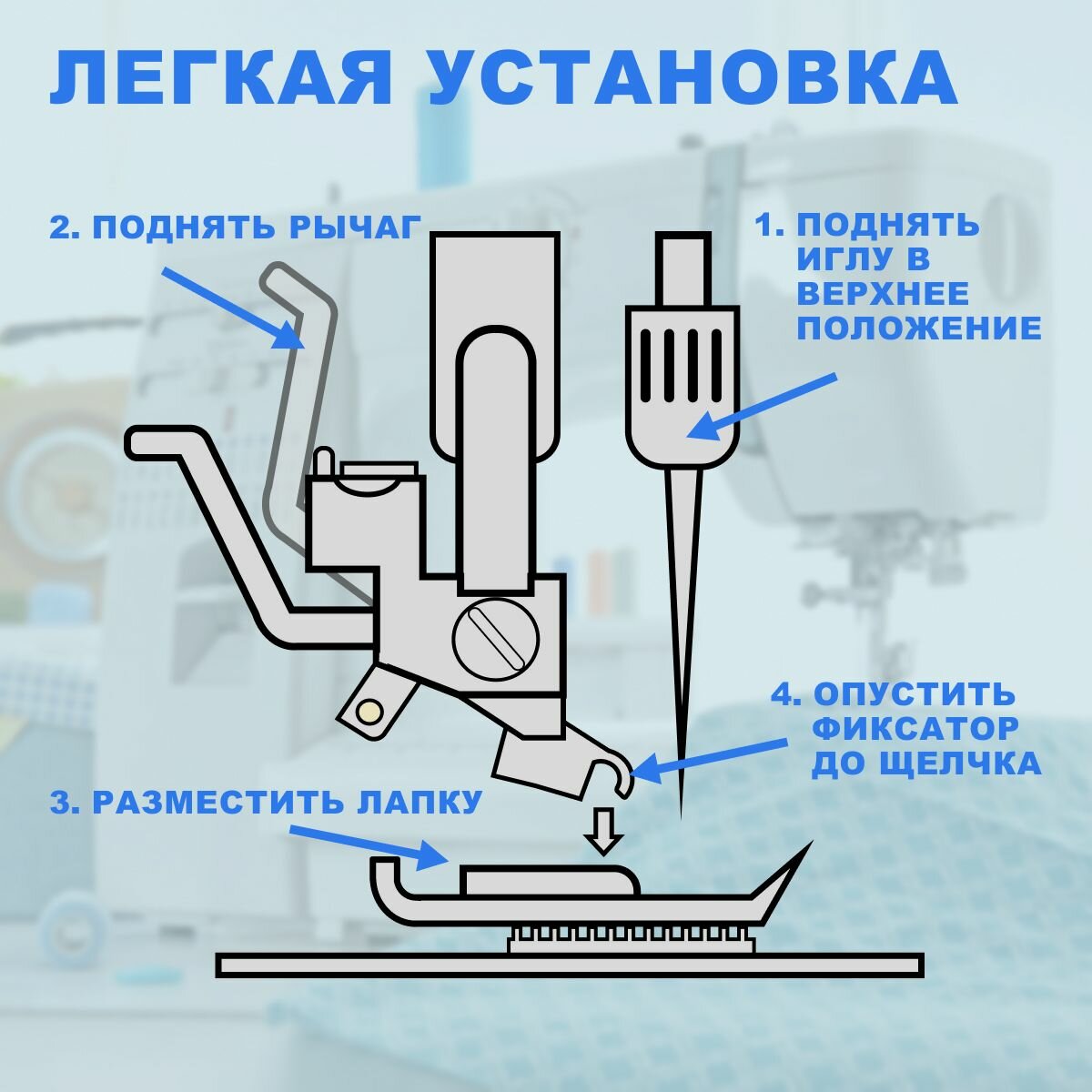 ЛЕГКАЯ УСТАНОВКА

2. ПОДНЯТЬ РЫЧАГ

1. ПОДНЯТЬ ИГЛУ В ВЕРХНЕЕ ПОЛОЖЕНИЕ

4. ОПУСТИТЬ ФИКСАТОР ДО ЩЕЛЧКА

3. РАЗМЕСТИТЬ ЛАПКУ