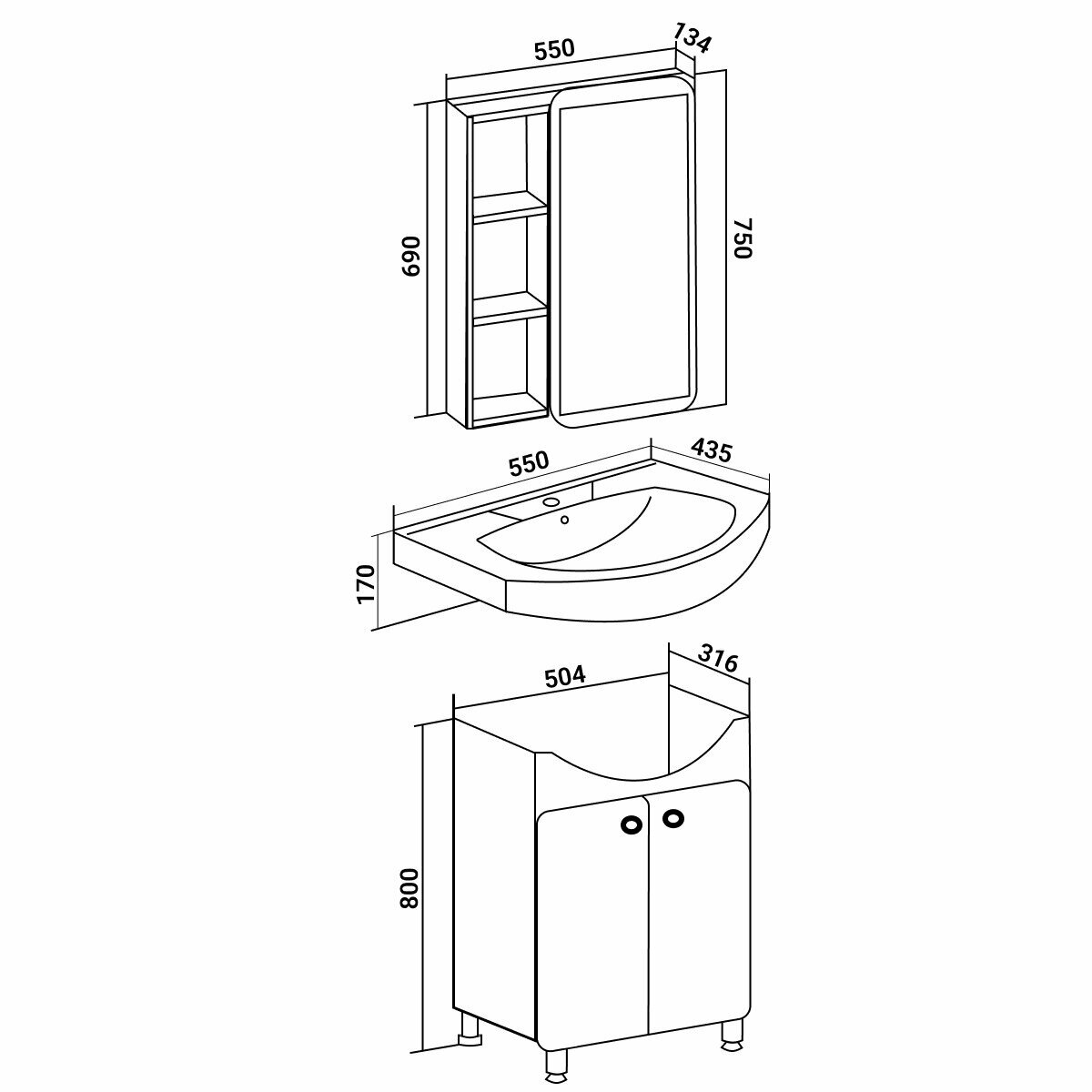 550
134
690
750
550
435
170
504
316
800