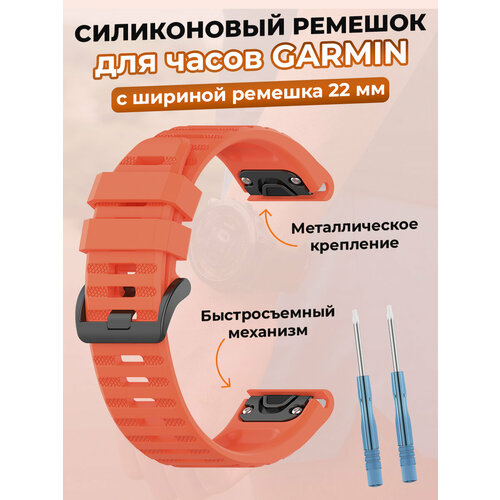 СИЛИКОНОВЫЙ РЕМЕШОК
для часов GARMIN
с шириной ремешка 22 мм

Металлическое крепление

Быстросъемный механизм