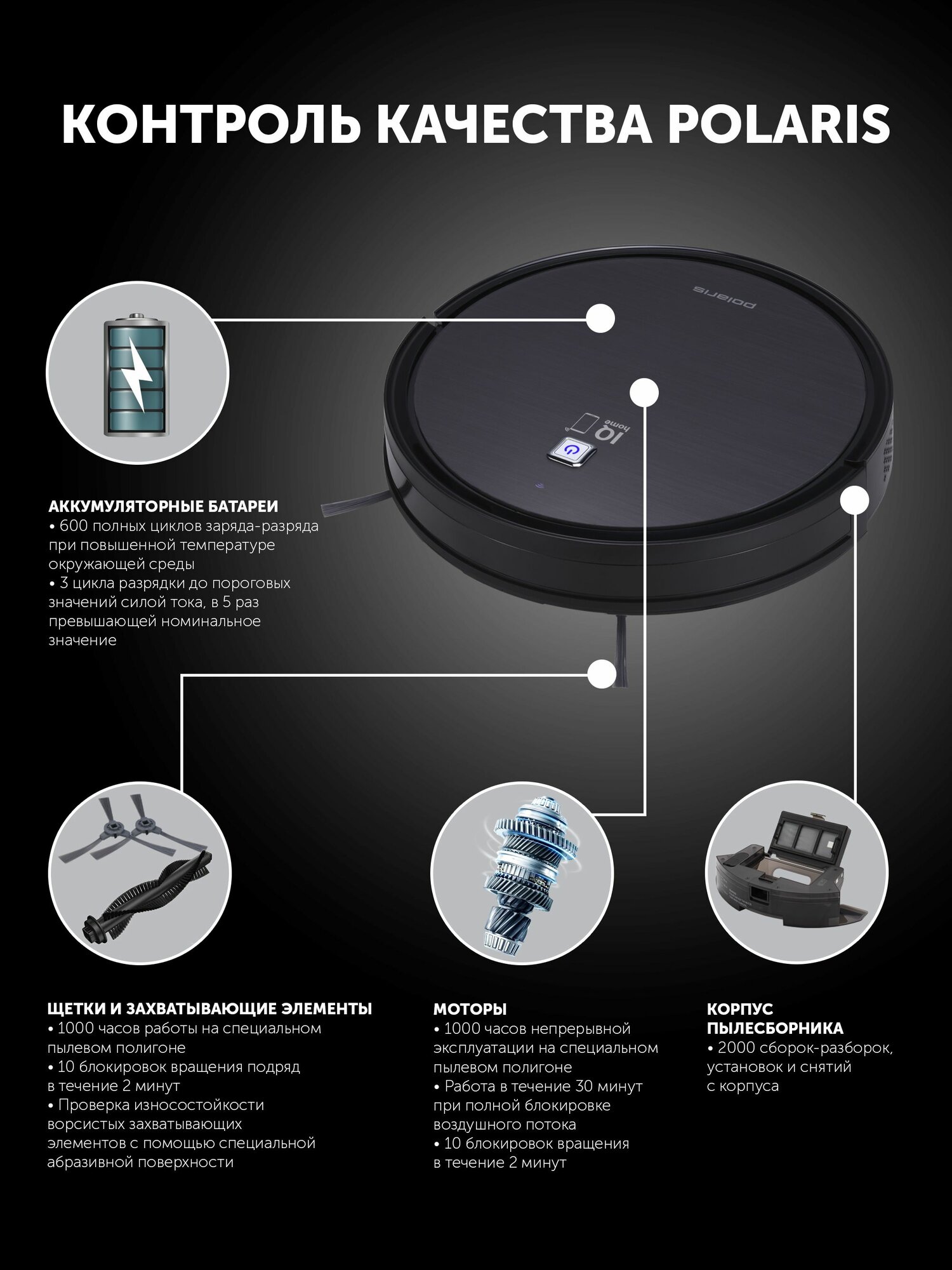 КОНТРОЛЬ КАЧЕСТВА POLARIS

polaris

IQ home

АККУМУЛЯТОРНЫЕ БАТАРЕИ
• 600 полных циклов заряда-разряда при повышенной температуре окружающей среды
• 3 цикла разрядки до пороговых значений силой тока, в 5 раз превышающей номинальное значение

ЩЕТКИ И ЗАХВАТЫВАЮЩИЕ ЭЛЕМЕНТЫ
• 1000 часов работы на специальном пылевом полигоне
• 10 блокировок вращения подряд в течение 2 минут
• Проверка износостойкости ворсистых захватывающих элементов с помощью специальной абразивной поверхности

МОТОРЫ
• 1000 часов непрерывной эксплуатации на специальном пылевом полигоне
• Работа в течение 30 минут при полной блокировке воздушного потока
• 10 блокировок вращения в течение 2 минут

КОРПУС ПЫЛЕСБОРНИКА
• 2000 сборок-разборок, установок и снятий с корпуса