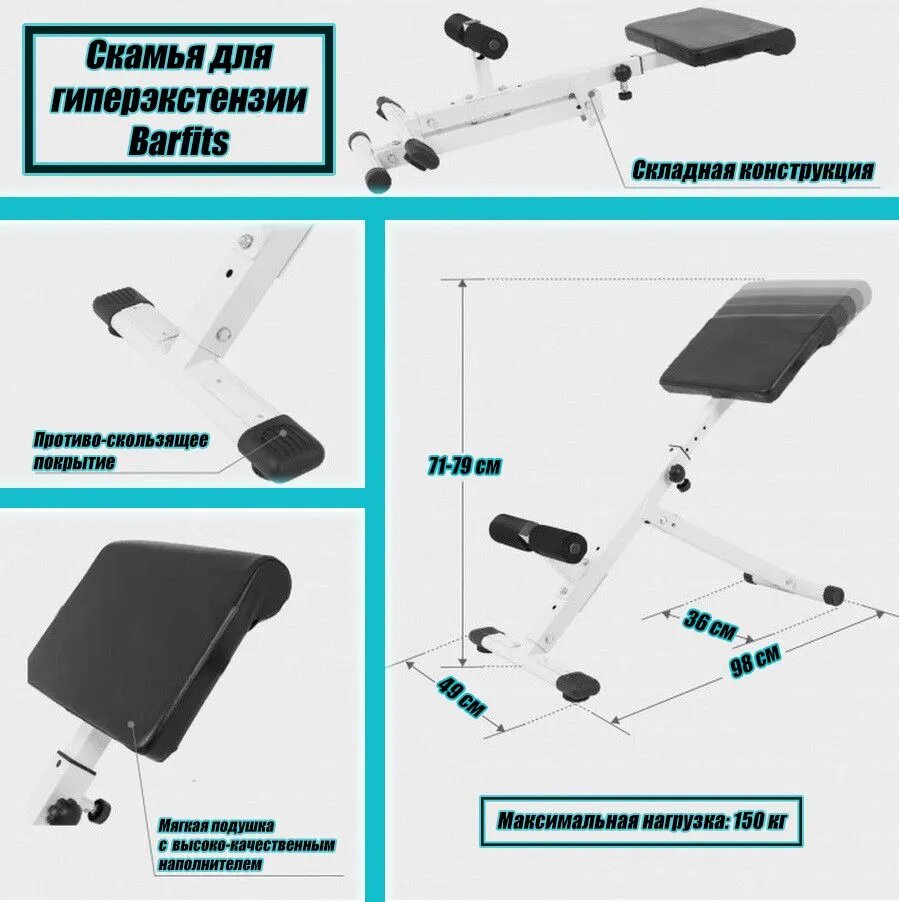 Скамья для гиперэкстензии Barfits

Складная конструкция

Противо-скользящее покрытие

71-79 см

36 см

98 см

49 см

Мягкая подушка с высоко-качественным наполнителем

Максимальная нагрузка: 150 кг