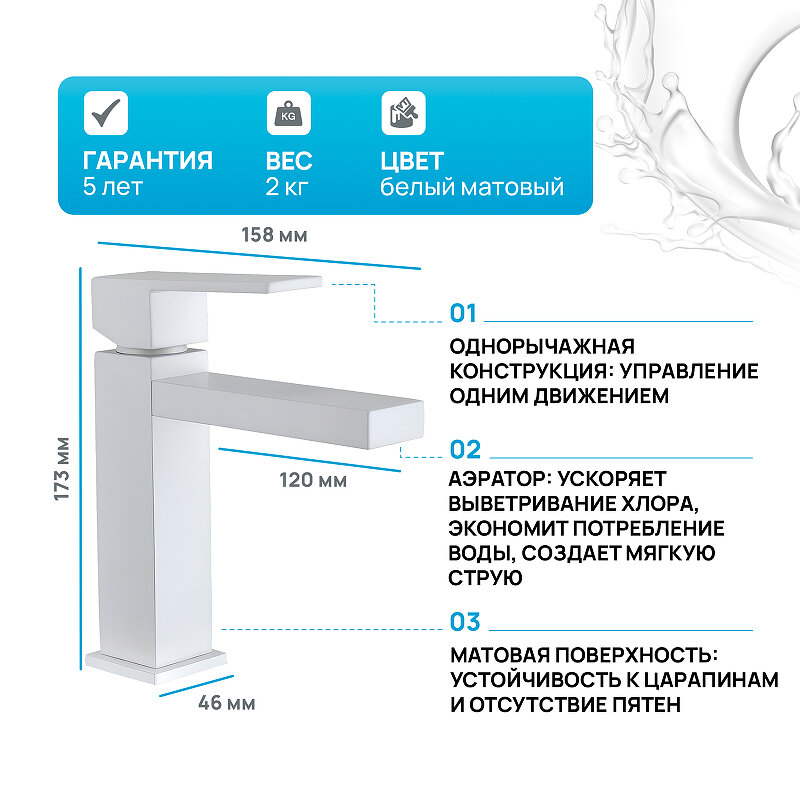 KG

ГАРАНТИЯ
5 лет

ВЕС
2 кг

ЦВЕТ
белый матовый

158 мм

173 мм

120 мм

46 мм

01

ОДНОРЫЧАЖНАЯ КОНСТРУКЦИЯ: УПРАВЛЕНИЕ ОДНИМ ДВИЖЕНИЕМ

02

АЭРАТОР: УСКОРЯЕТ ВЫВЕТРИВАНИЕ ХЛОРА, ЭКОНОМИТ ПОТРЕБЛЕНИЕ ВОДЫ, СОЗДАЕТ МЯГКУЮ СТРУЮ

03

МАТОВАЯ ПОВЕРХНОСТЬ: УСТОЙЧИВОСТЬ К ЦАРАПИНАМ И ОТСУТСТВИЕ ПЯТЕН