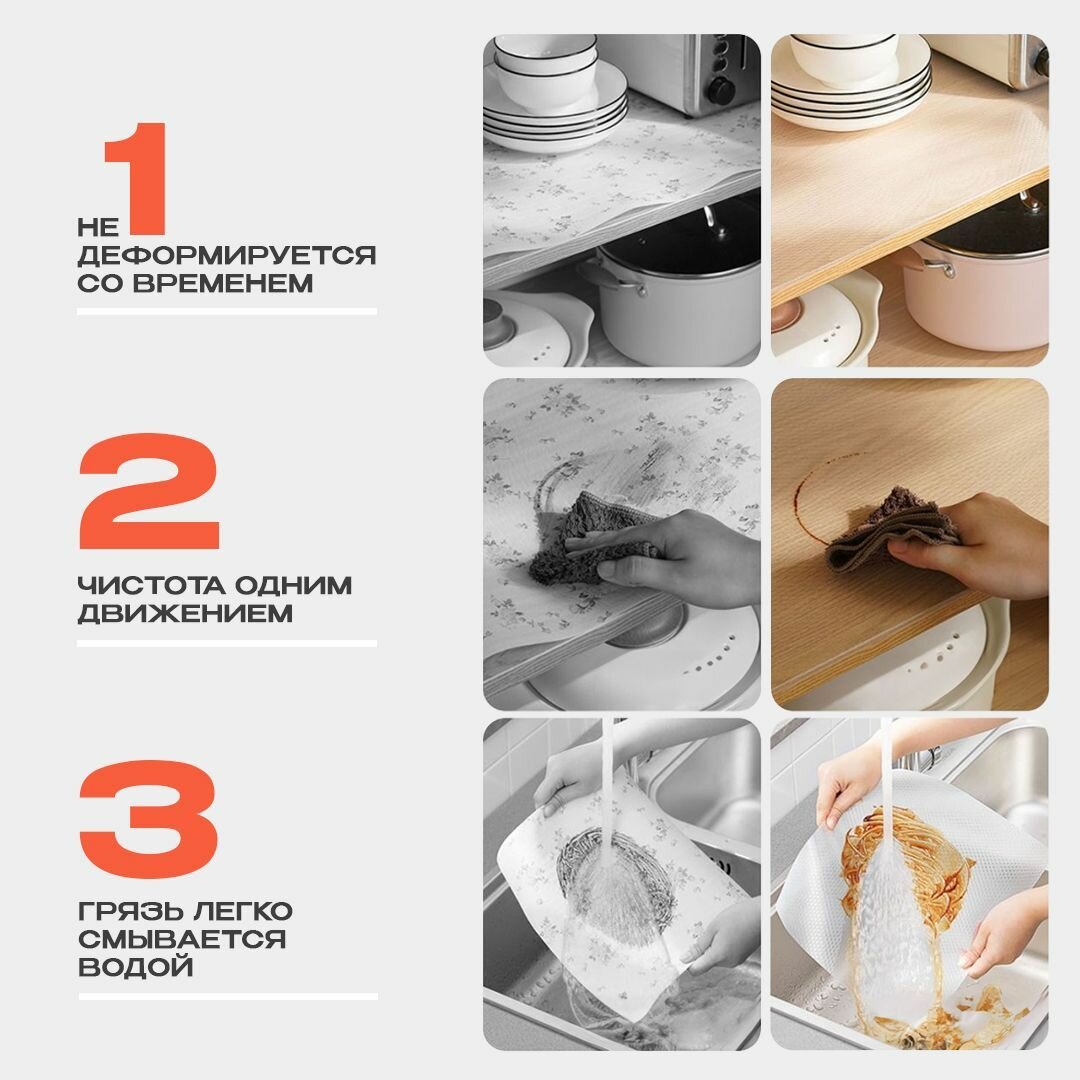 1
НЕ ДЕФОРМИРУЕТСЯ СО ВРЕМЕНЕМ

2
ЧИСТОТА ОДНИМ ДВИЖЕНИЕМ

3
ГРЯЗЬ ЛЕГКО СМЫВАЕТСЯ ВОДОЙ