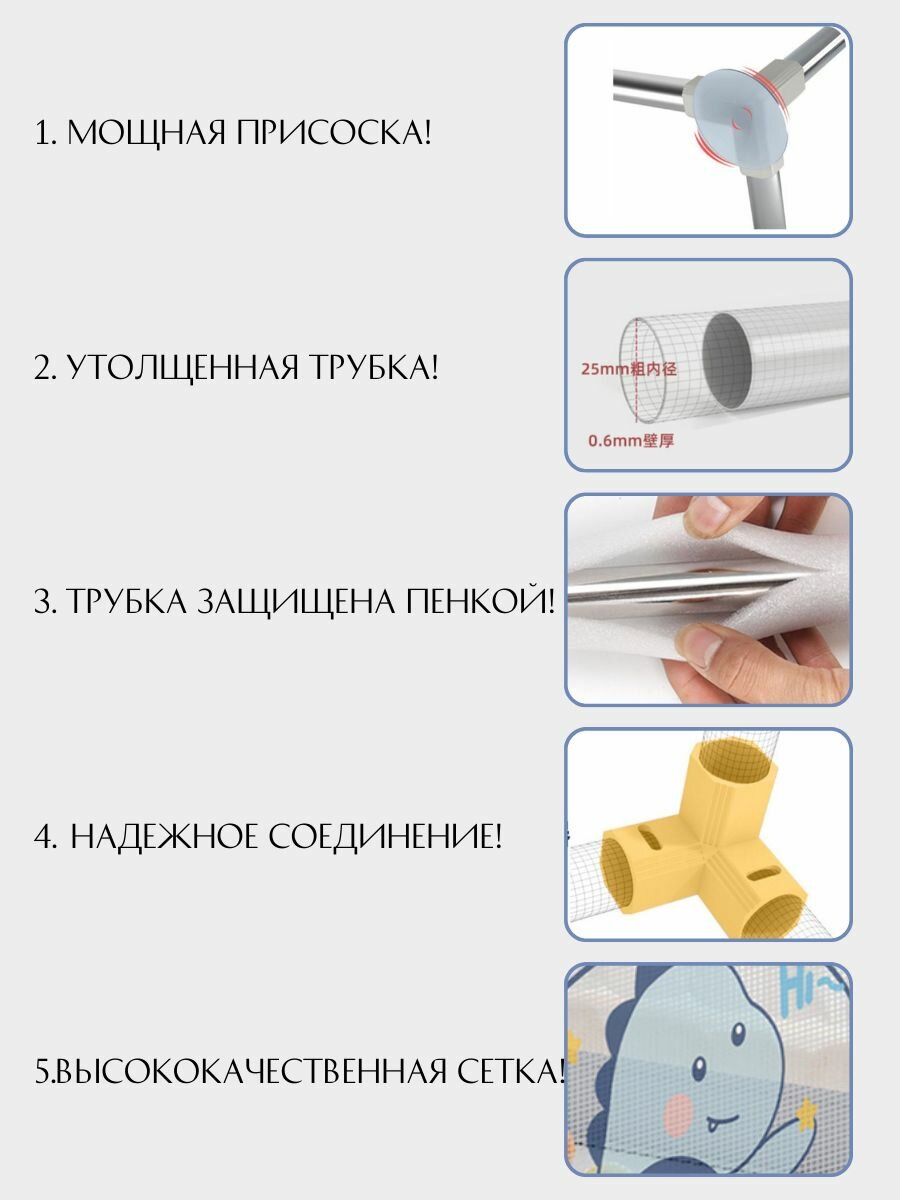 1. МОЩНАЯ ПРИСОСКА!

2. УТОЛЩЕННАЯ ТРУБКА!

25mm粗内径

0.6mm壁厚

3. ТРУБКА ЗАЩИЩЕНА ПЕНКОЙ!

4. НАДЕЖНОЕ СОЕДИНЕНИЕ!

5.ВЫСОКОКАЧЕСТВЕННАЯ СЕТКА!

Hi~