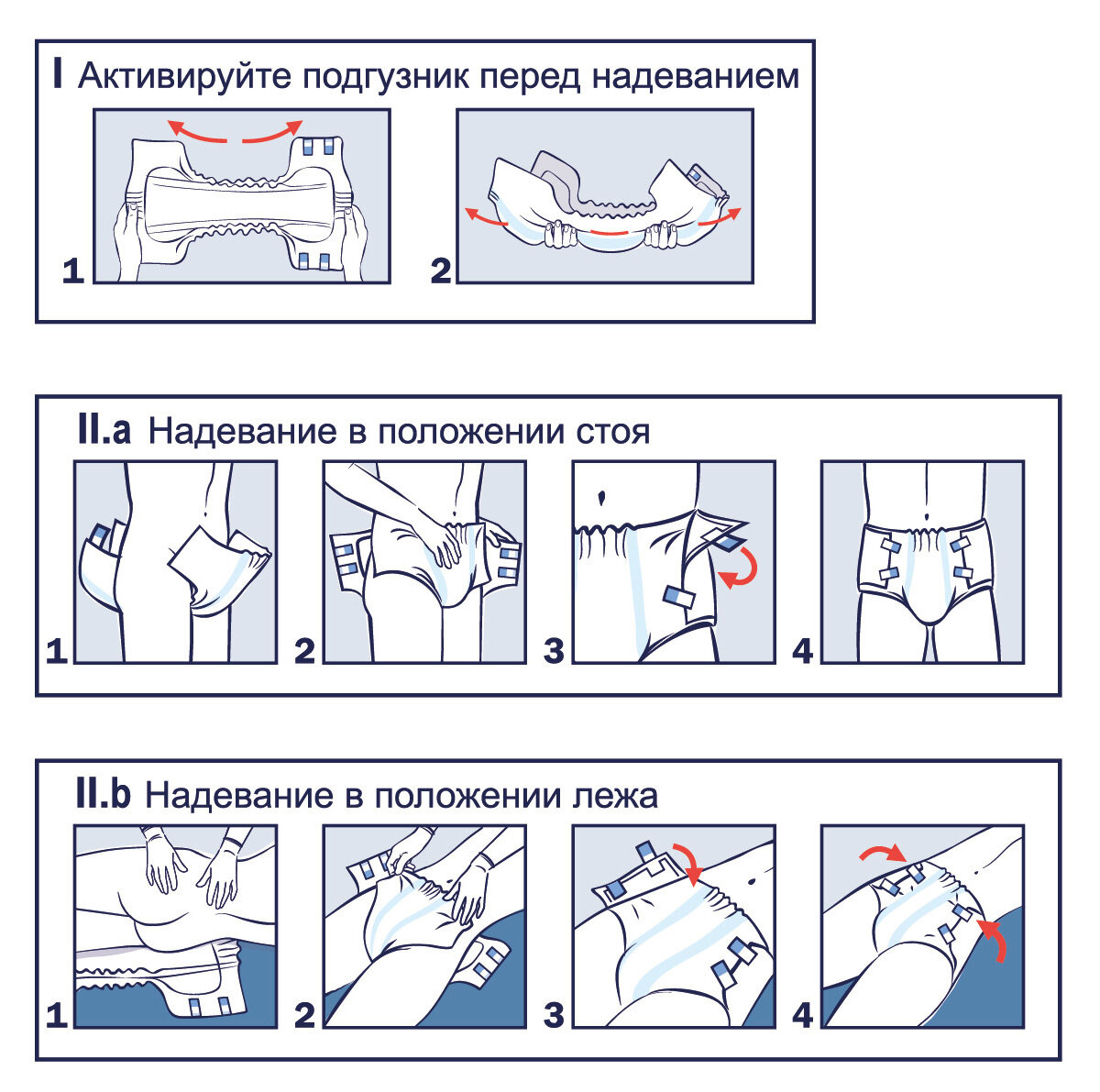 I Активируйте подгузник перед надеванием

1

2

II.a Надевание в положении стоя

1

2

3

4

II.b Надевание в положении лежа

1

2

3

4