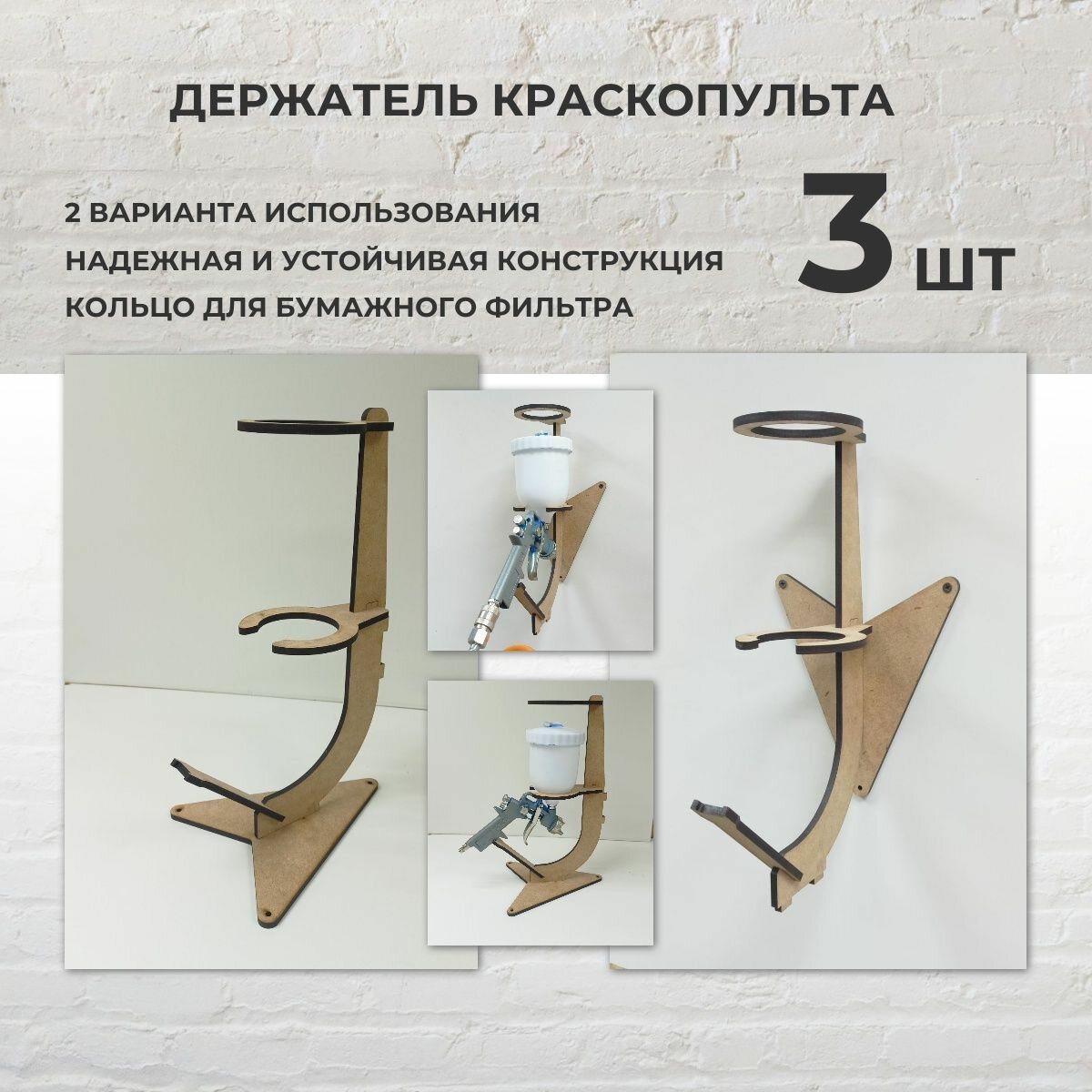 ДЕРЖАТЕЛЬ КРАСКОПУЛЬТА

2 ВАРИАНТА ИСПОЛЬЗОВАНИЯ
НАДЕЖНАЯ И УСТОЙЧИВАЯ КОНСТРУКЦИЯ
КОЛЬЦО ДЛЯ БУМАЖНОГО ФИЛЬТРА

3 ШТ