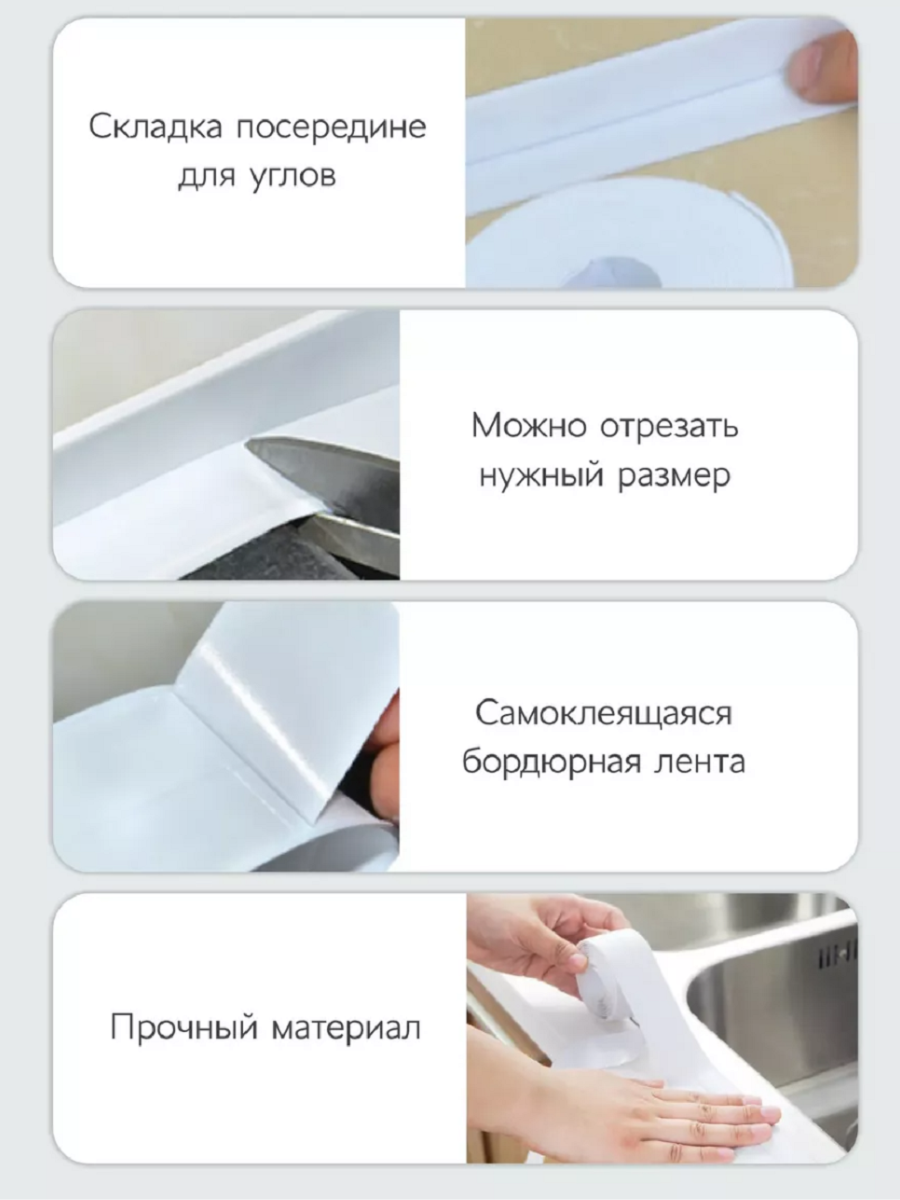 Складка посередине для углов

Можно отрезать нужный размер

Самоклеящаяся бордюрная лента

Прочный материал