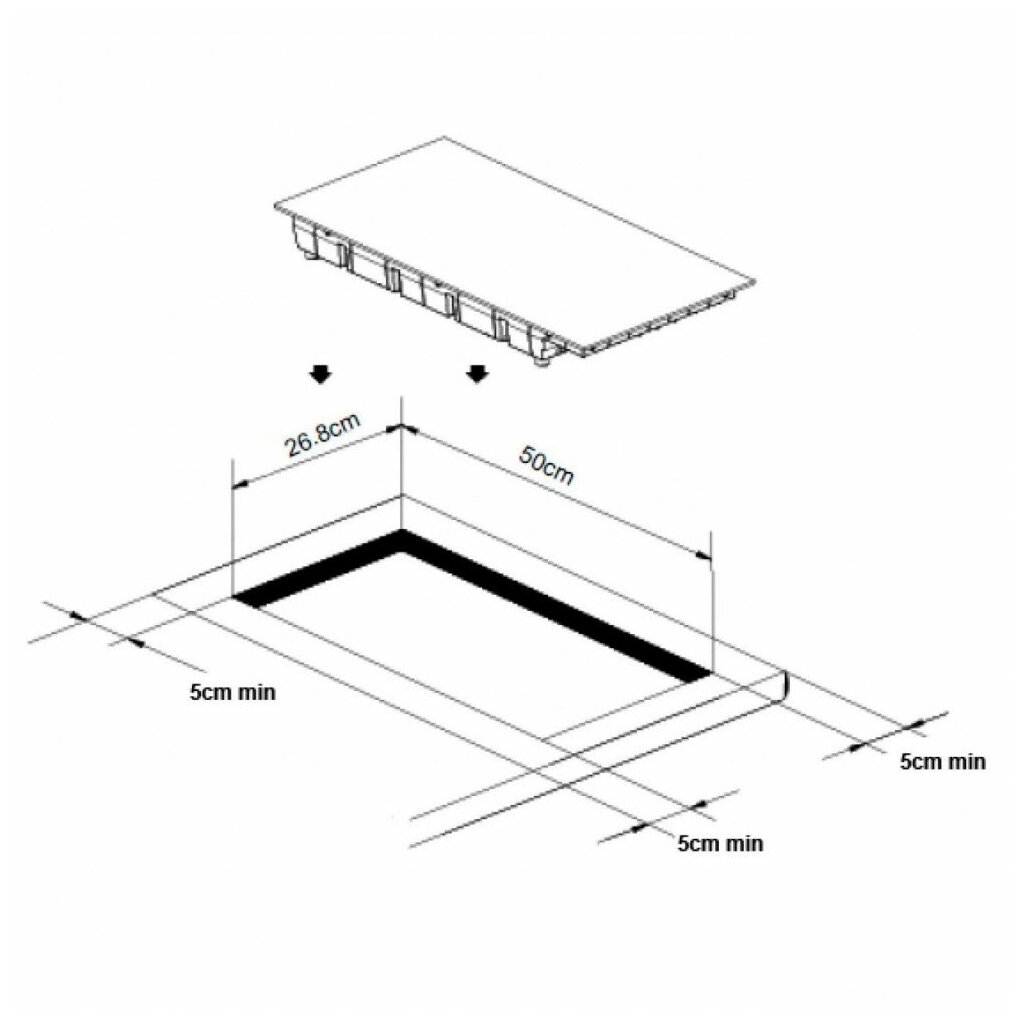 26.8cm
50cm
5cm min
5cm min
5cm min