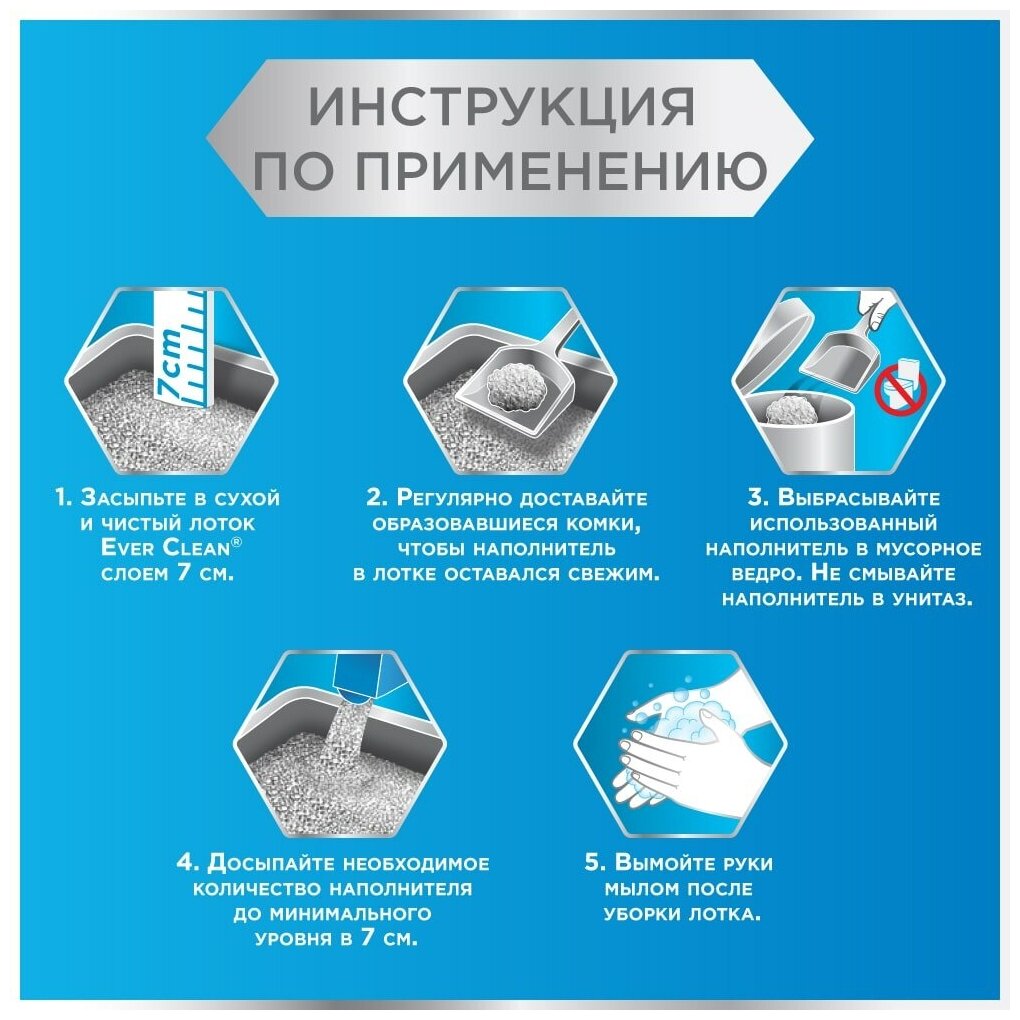 ИНСТРУКЦИЯ ПО ПРИМЕНЕНИЮ

7cm

1. Засыпьте в сухой и чистый лоток Ever Clean® слоем 7 см.

2. Регулярно доставайте образовавшиеся комки, чтобы наполнитель в лотке оставался свежим.

3. Выбрасывайте использованный наполнитель в мусорное ведро. Не смывайте наполнитель в унитаз.

4. Досыпайте необходимое количество наполнителя до минимального уровня в 7 см.

5. Вымойте руки мылом после уборки лотка.