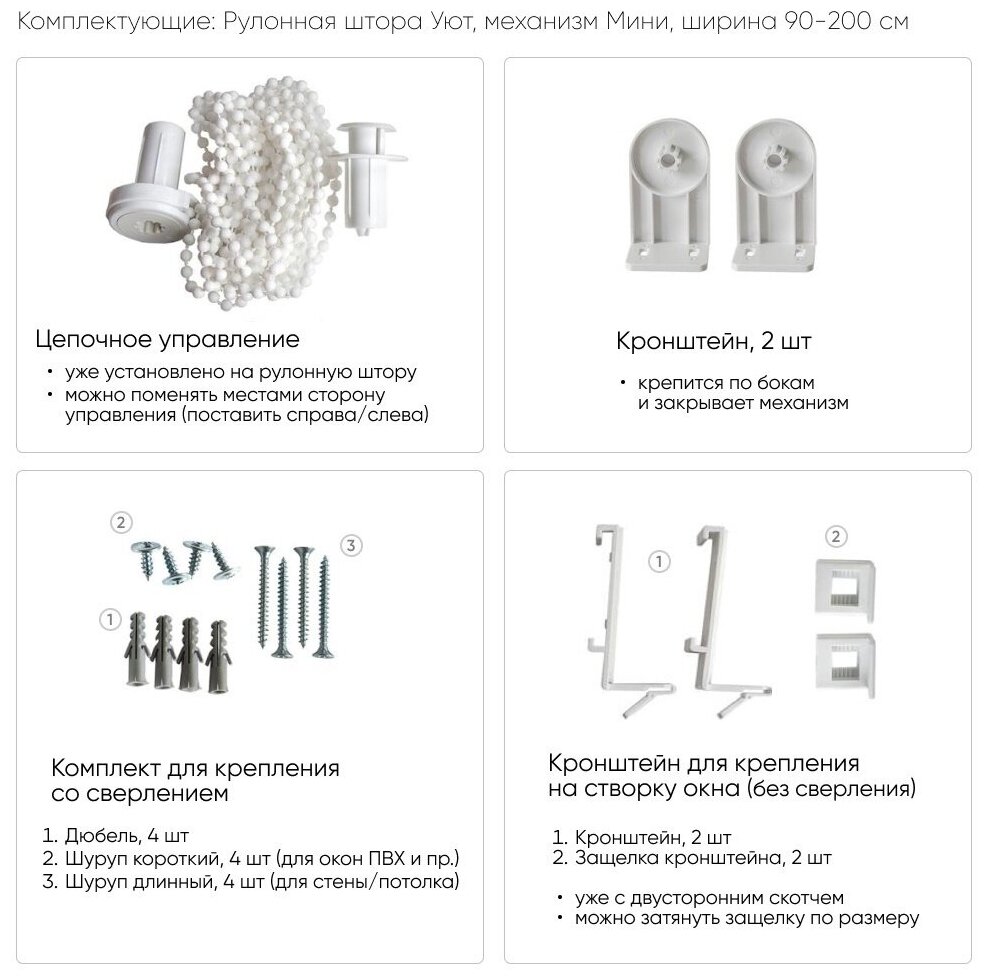 Комплектующие: Рулонная штора Уют, механизм Мини, ширина 90-200 см

Цепочное управление
• уже установлено на рулонную штору
• можно поменять местами сторону управления (поставить справа/слева)

Кронштейн, 2 шт
• крепится по бокам и закрывает механизм

2
3
1

Комплект для крепления со сверлением
1. Дюбель, 4 шт
2. Шуруп короткий, 4 шт (для окон ПВХ и пр.)
3. Шуруп длинный, 4 шт (для стены/потолка)

1
2

Кронштейн для крепления на створку окна (без сверления)
1. Кронштейн, 2 шт
2. Защелка кронштейна, 2 шт

• уже с двусторонним скотчем
• можно затянуть защелку по размеру