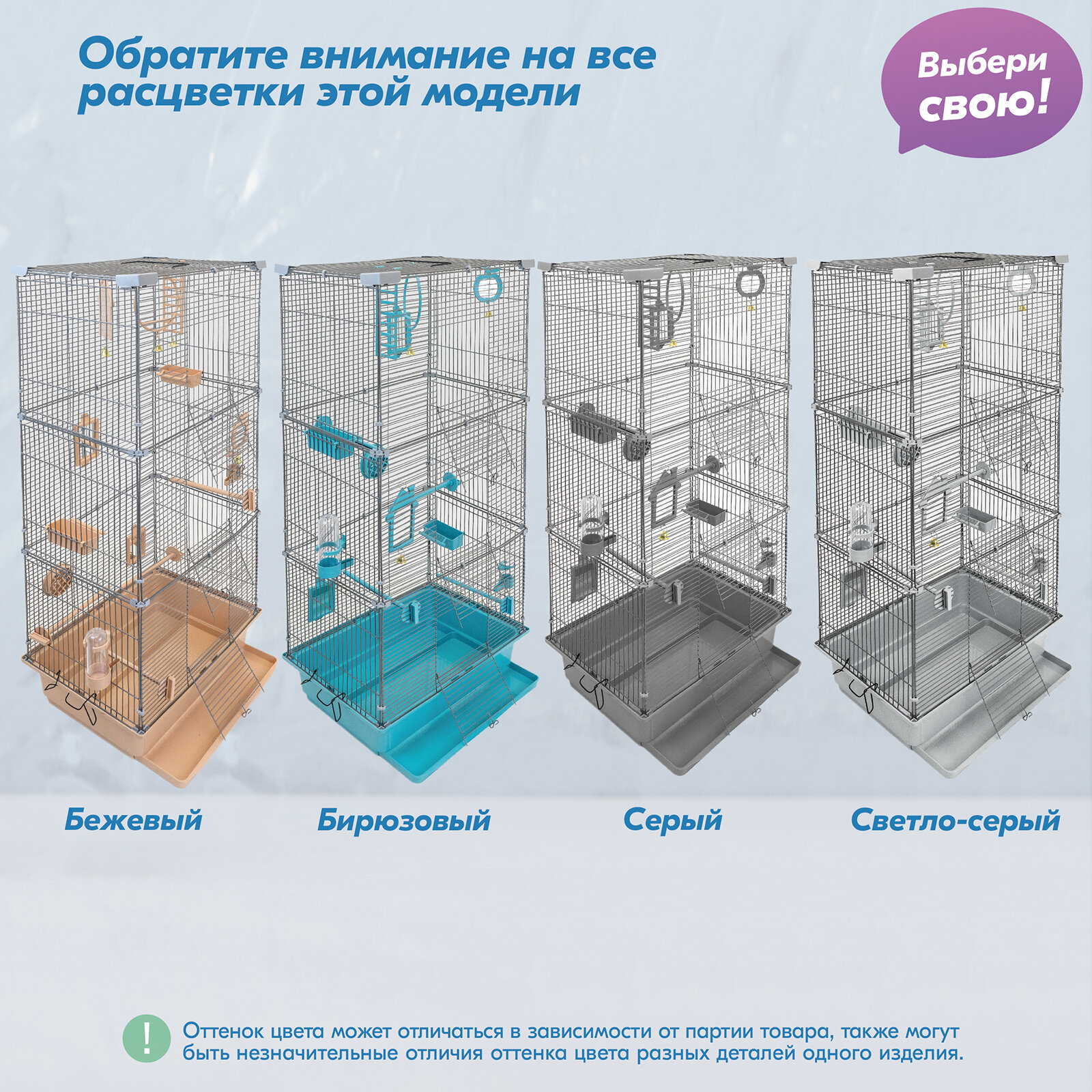 Обратите внимание на все расцветки этой модели

Выбери свою!

Бежевый

Бирюзовый

Серый

Светло-серый

!

Оттенок цвета может отличаться в зависимости от партии товара, также могут быть незначительные отличия оттенка цвета разных деталей одного изделия.