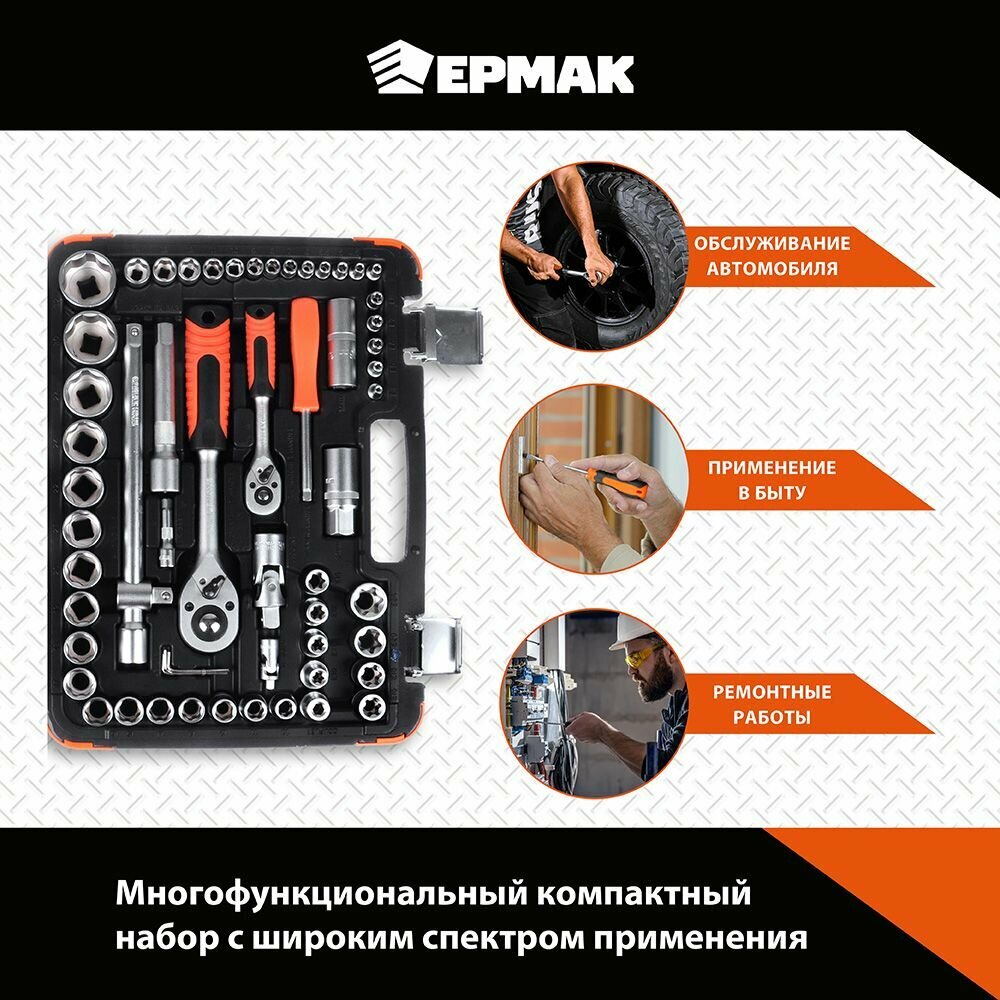 ЕРМАК

ОБСЛУЖИВАНИЕ АВТОМОБИЛЯ

ПРИМЕНЕНИЕ В БЫТУ

РЕМОНТНЫЕ РАБОТЫ

Многофункциональный компактный набор с широким спектром применения