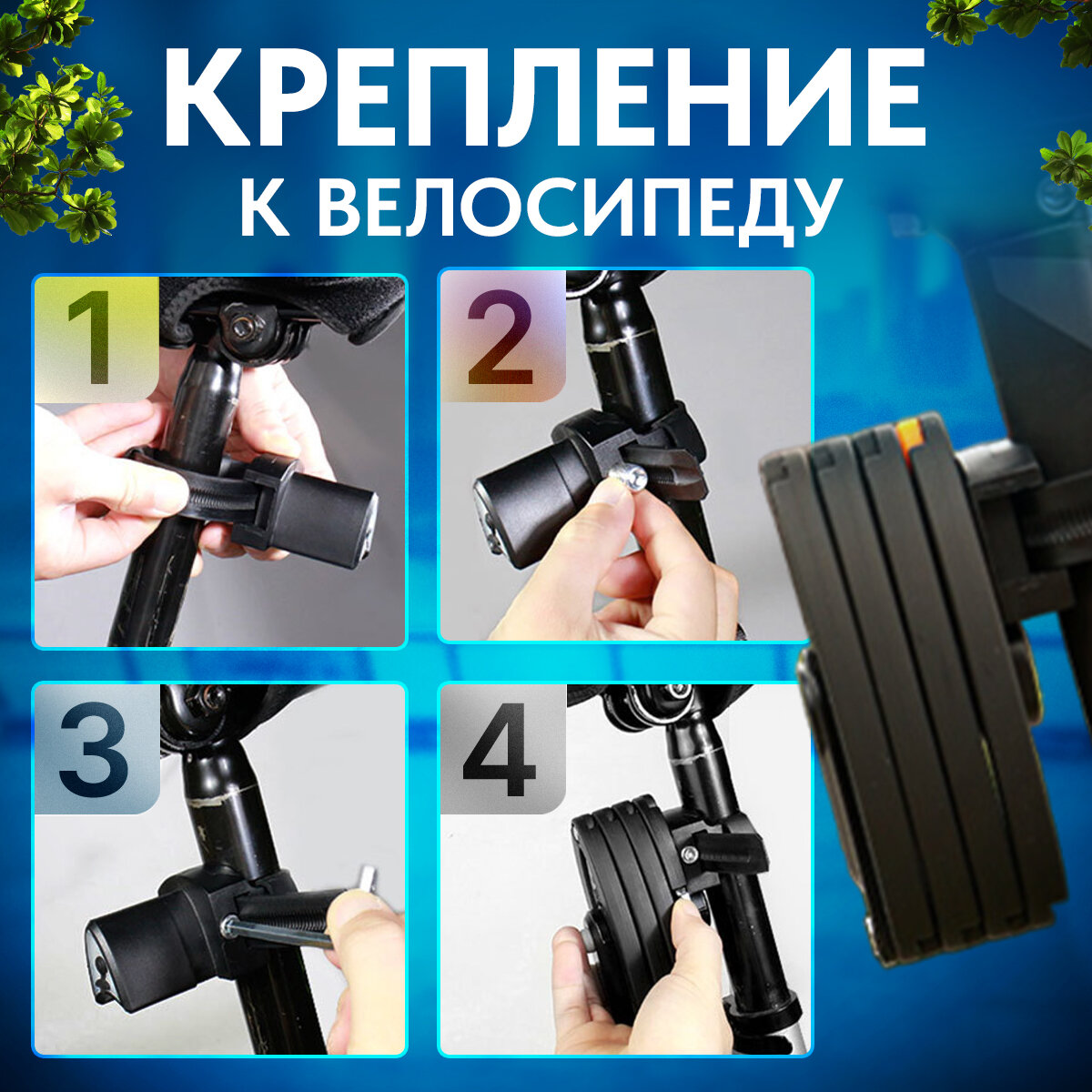 КРЕПЛЕНИЕ
К ВЕЛОСИПЕДУ

1

2

3

4