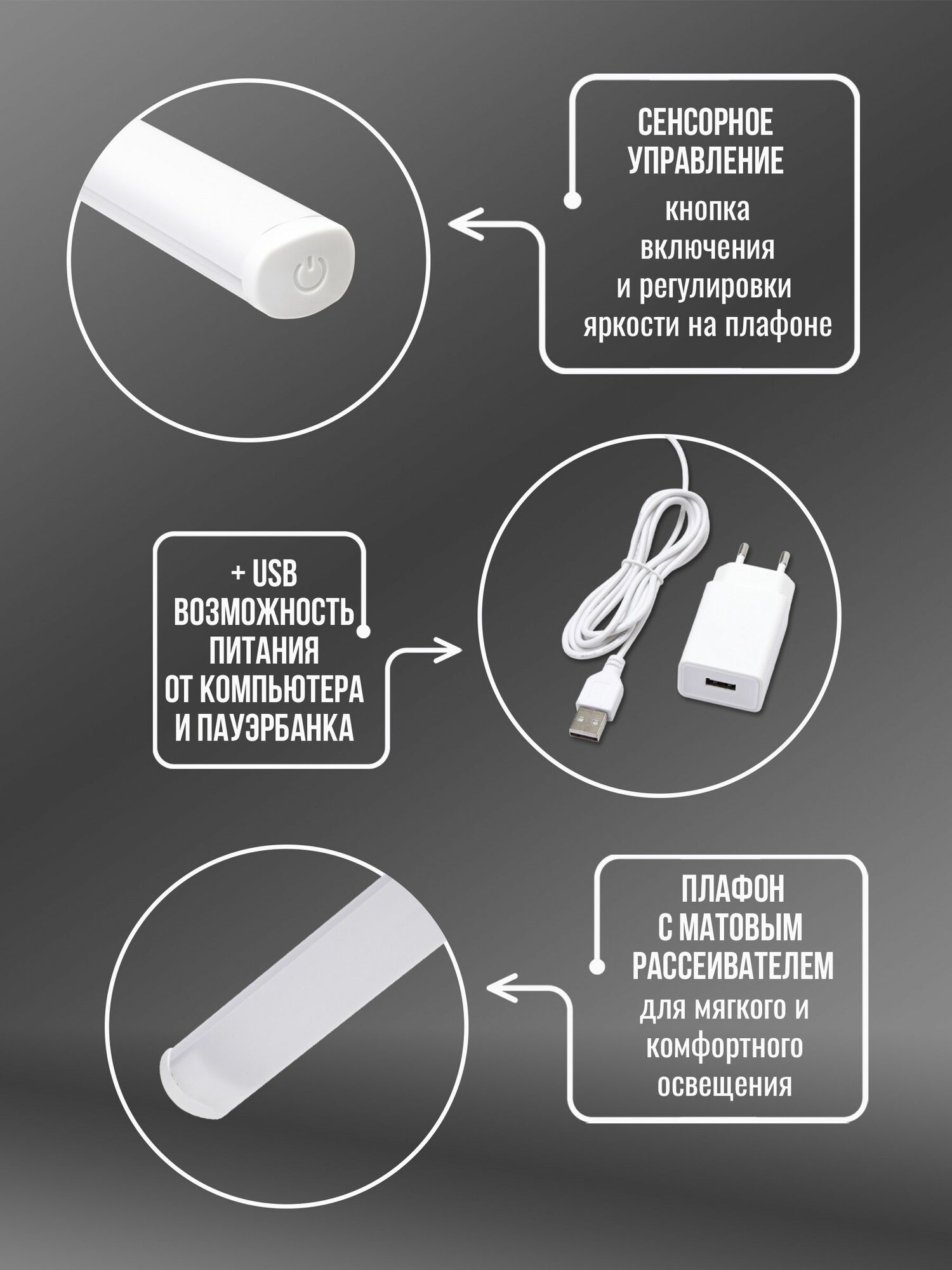 СЕНСОРНОЕ УПРАВЛЕНИЕ
кнопка включения и регулировки яркости на плафоне

+ USB ВОЗМОЖНОСТЬ ПИТАНИЯ ОТ КОМПЬЮТЕРА И ПАУЭРБАНКА

ПЛАФОН С МАТОВЫМ РАССЕИВАТЕЛЕМ
для мягкого и комфортного освещения