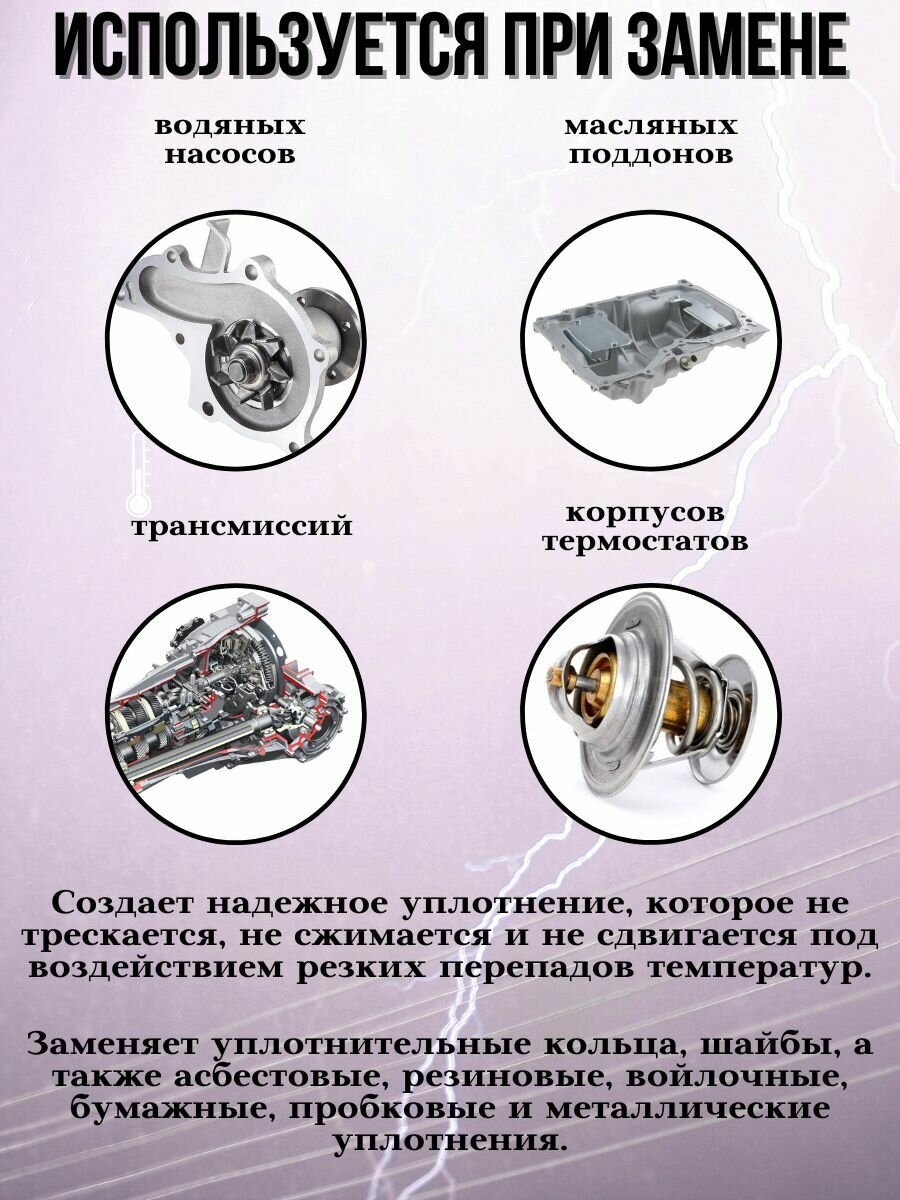 ИСПОЛЬЗУЕТСЯ ПРИ ЗАМЕНЕ

водяных насосов

масляных поддонов

трансмиссий

корпусов термостатов

Создает надежное уплотнение, которое не трескается, не сжимается и не сдвигается под воздействием резких перепадов температур.

Заменяет уплотнительные кольца, шайбы, а также асбестовые, резиновые, войлочные, бумажные, пробковые и металлические уплотнения.