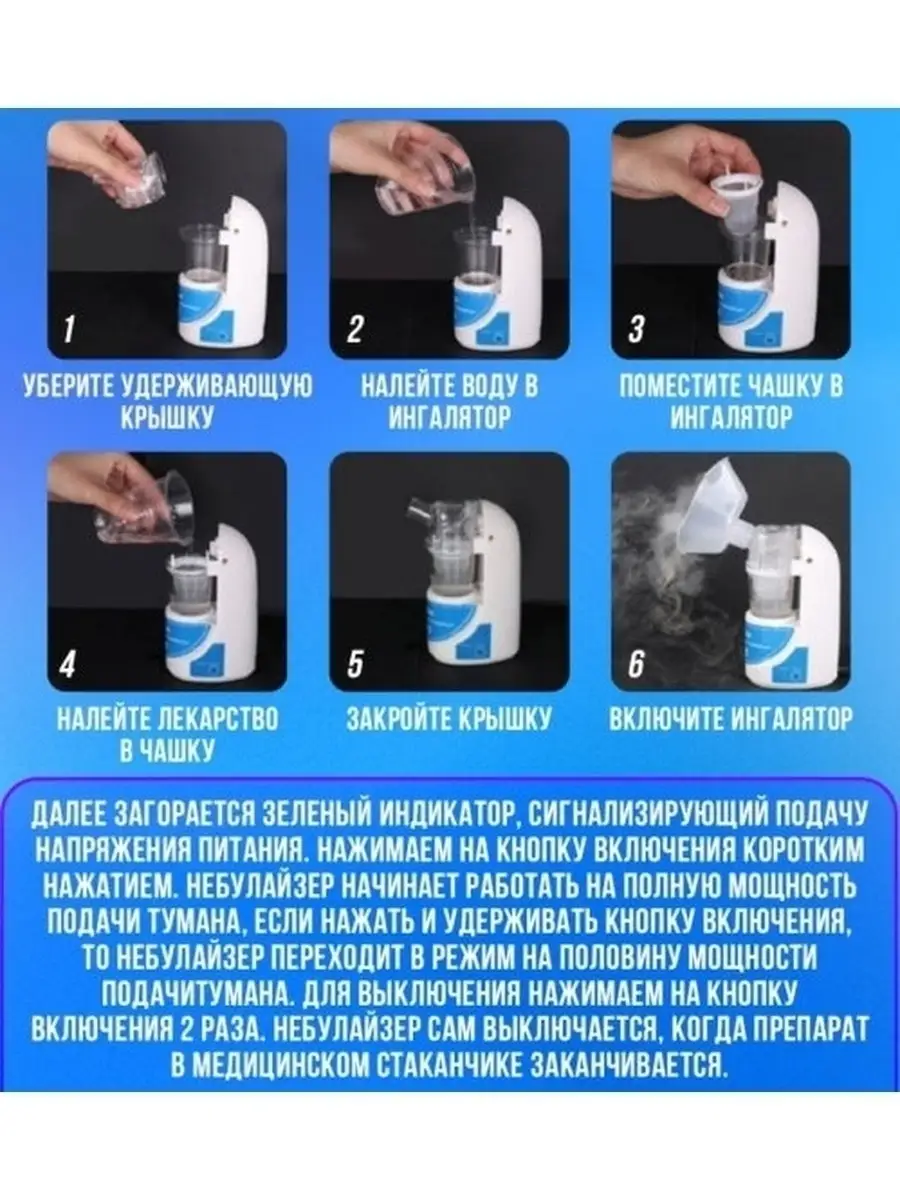 1
УБЕРИТЕ УДЕРЖИВАЮЩУЮ КРЫШКУ

2
НАЛЕЙТЕ ВОДУ В ИНГАЛЯТОР

3
ПОМЕСТИТЕ ЧАШКУ В ИНГАЛЯТОР

4
НАЛЕЙТЕ ЛЕКАРСТВО В ЧАШКУ

5
ЗАКРОЙТЕ КРЫШКУ

6
ВКЛЮЧИТЕ ИНГАЛЯТОР

ДАЛЕЕ ЗАГОРАЕТСЯ ЗЕЛЕНЫЙ ИНДИКАТОР, СИГНАЛИЗИРУЮЩИЙ ПОДАЧУ НАПРЯЖЕНИЯ ПИТАНИЯ. НАЖИМАЕМ НА КНОПКУ ВКЛЮЧЕНИЯ КОРОТКИМ НАЖАТИЕМ. НЕБУЛАЙЗЕР НАЧИНАЕТ РАБОТАТЬ НА ПОЛНУЮ МОЩНОСТЬ ПОДАЧИ ТУМАНА, ЕСЛИ НАЖАТЬ И УДЕРЖИВАТЬ КНОПКУ ВКЛЮЧЕНИЯ, ТО НЕБУЛАЙЗЕР ПЕРЕХОДИТ В РЕЖИМ НА ПОЛОВИНУ МОЩНОСТИ ПОДАЧИТУМАНА. ДЛЯ ВЫКЛЮЧЕНИЯ НАЖИМАЕМ НА КНОПКУ ВКЛЮЧЕНИЯ 2 РАЗА. НЕБУЛАЙЗЕР САМ ВЫКЛЮЧАЕТСЯ, КОГДА ПРЕПАРАТ В МЕДИЦИНСКОМ СТАКАНЧИКЕ ЗАКАНЧИВАЕТСЯ.