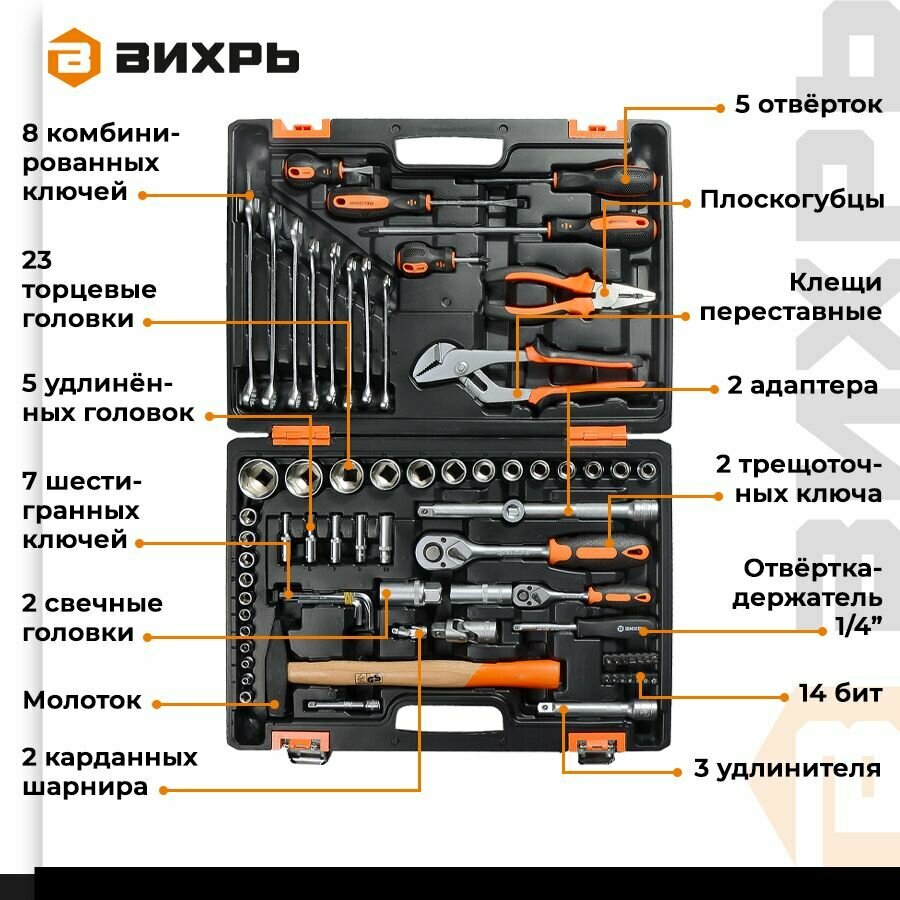 ВИХРЬ

8 комбинированных ключей

23 торцевые головки

5 удлинённых головок

7 шестигранных ключей

2 свечные головки

Молоток

2 карданных шарнира

5 отвёрток

Плоскогубцы

Клещи переставные

2 адаптера

2 трещоточных ключа

Отвёртка-держатель 1/4"

14 бит

3 удлинителя

ВИХРЬ