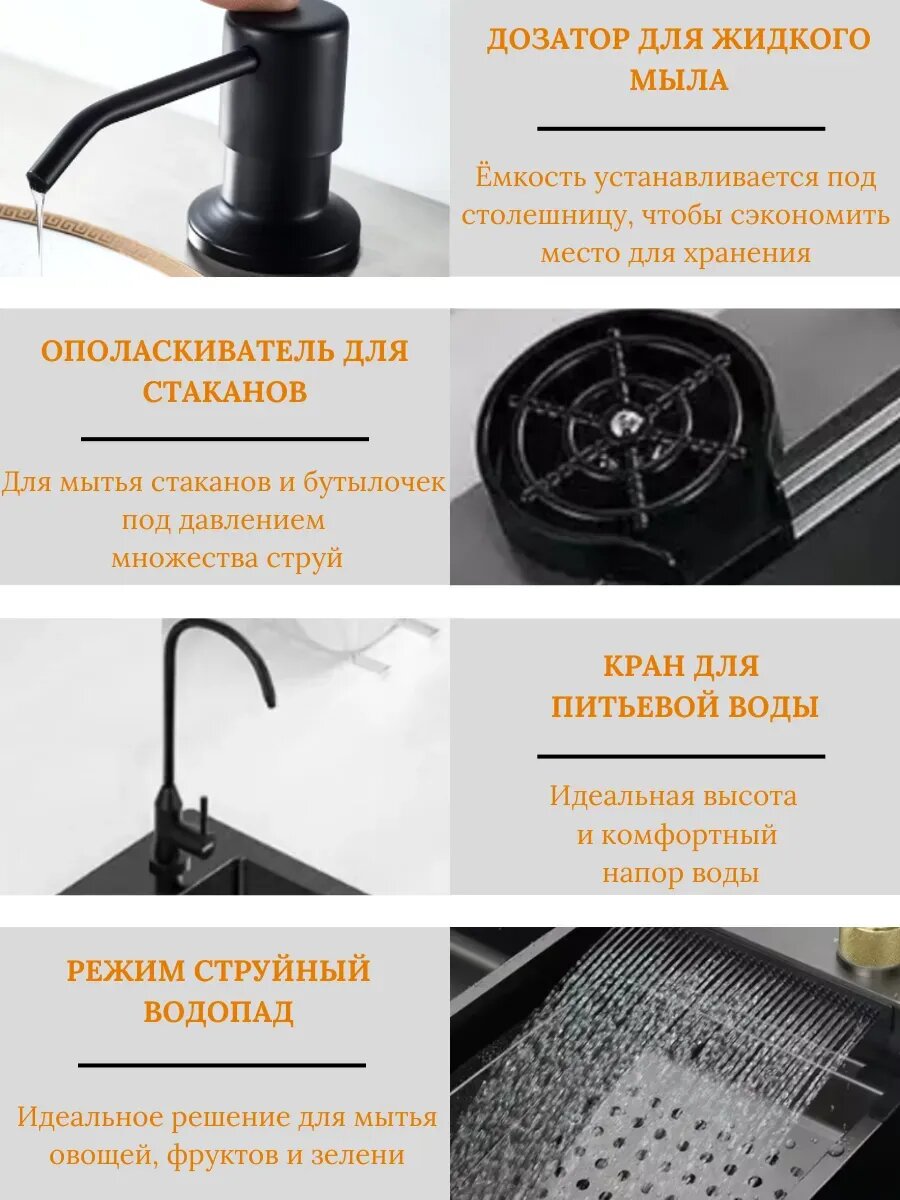 ДОЗАТОР ДЛЯ ЖИДКОГО МЫЛА

Ёмкость устанавливается под столешницу, чтобы сэкономить место для хранения

ОПОЛАСКИВАТЕЛЬ ДЛЯ СТАКАНОВ

Для мытья стаканов и бутылочек под давлением множества струй

КРАН ДЛЯ ПИТЬЕВОЙ ВОДЫ

Идеальная высота и комфортный напор воды

РЕЖИМ СТРУЙНЫЙ ВОДОПАД

Идеальное решение для мытья овощей, фруктов и зелени