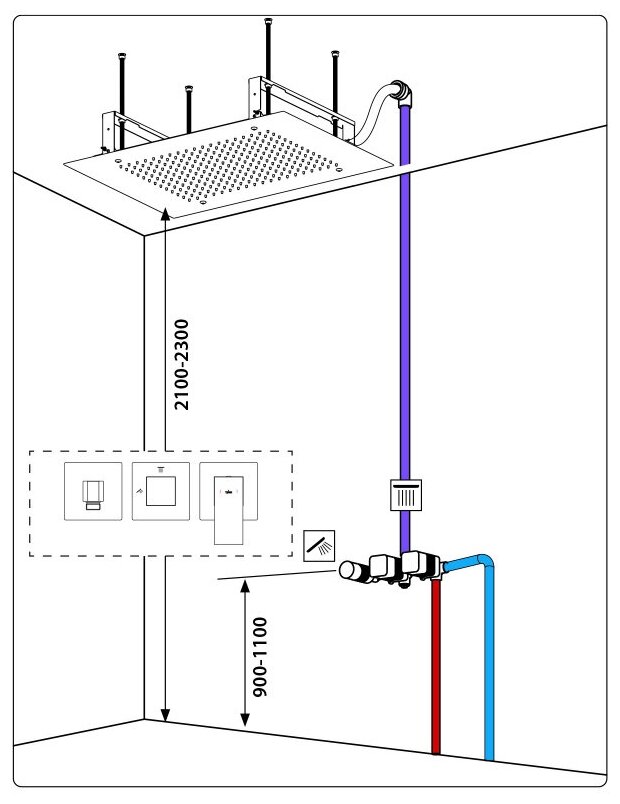 2100-2300

900-1100