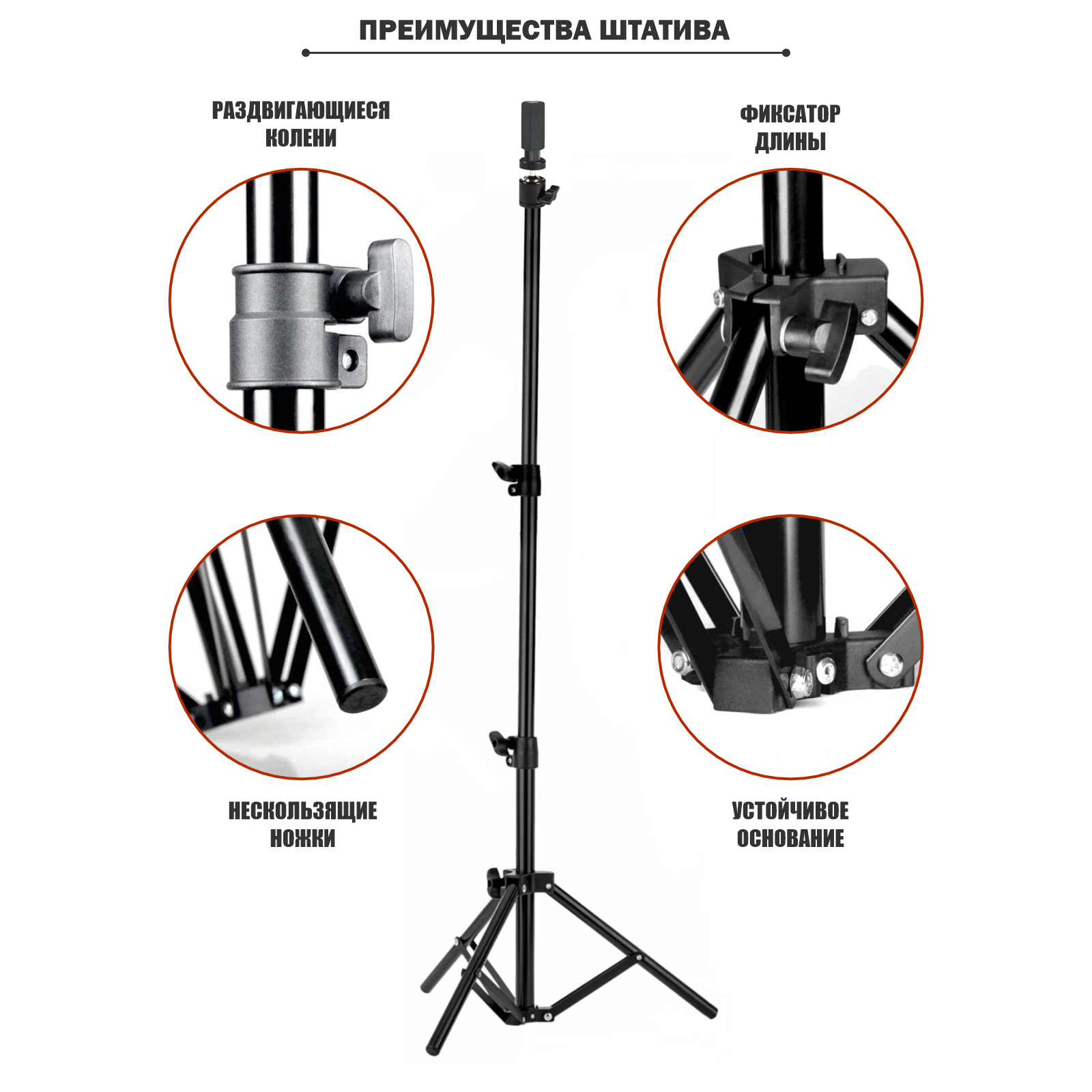 ПРЕИМУЩЕСТВА ШТАТИВА

РАЗДВИГАЮЩИЕСЯ КОЛЕНИ

ФИКСАТОР ДЛИНЫ

НЕСКОЛЬЗЯЩИЕ НОЖКИ

УСТОЙЧИВОЕ ОСНОВАНИЕ